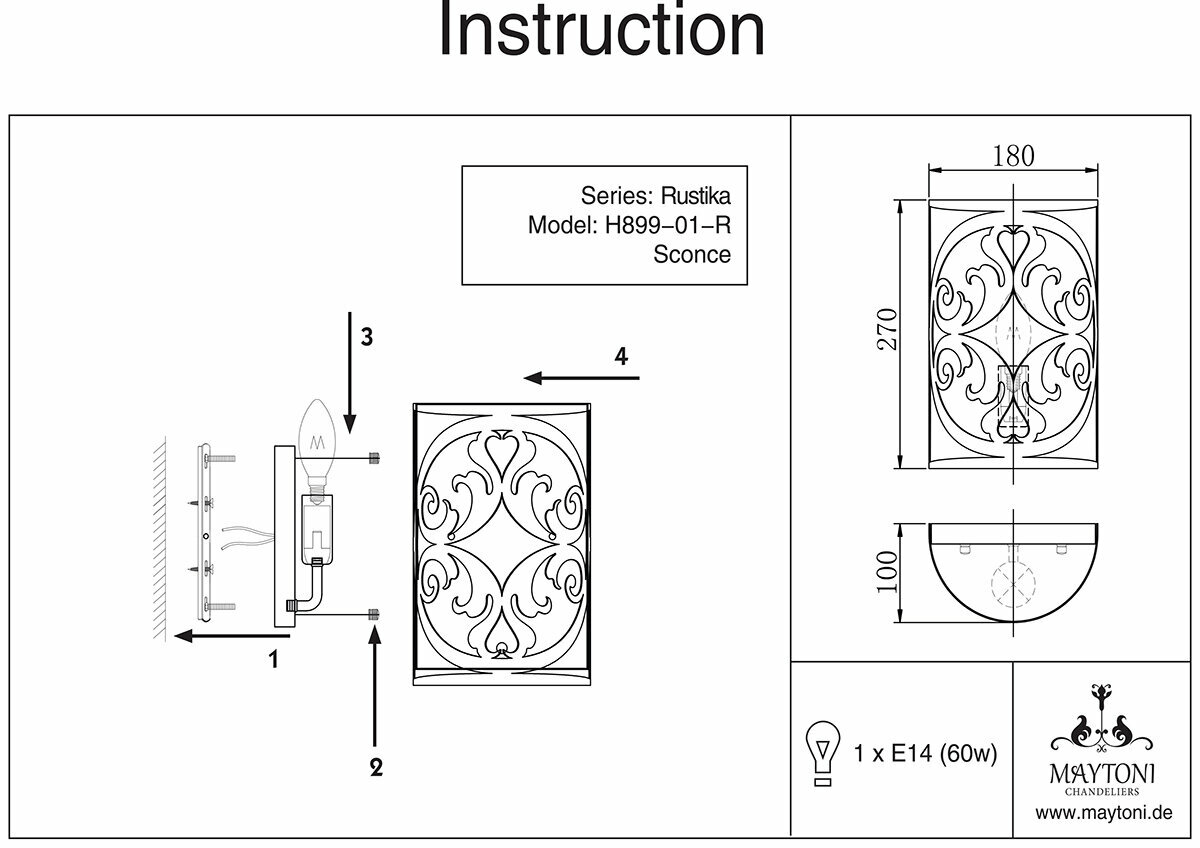 Instruction

Series: Rustika
Model: H899-01-R
Sconce

3

4

1

2

180

270

100

1 x E14 (60w)

MAYTONI
CHANDELIERS
www.maytoni.de