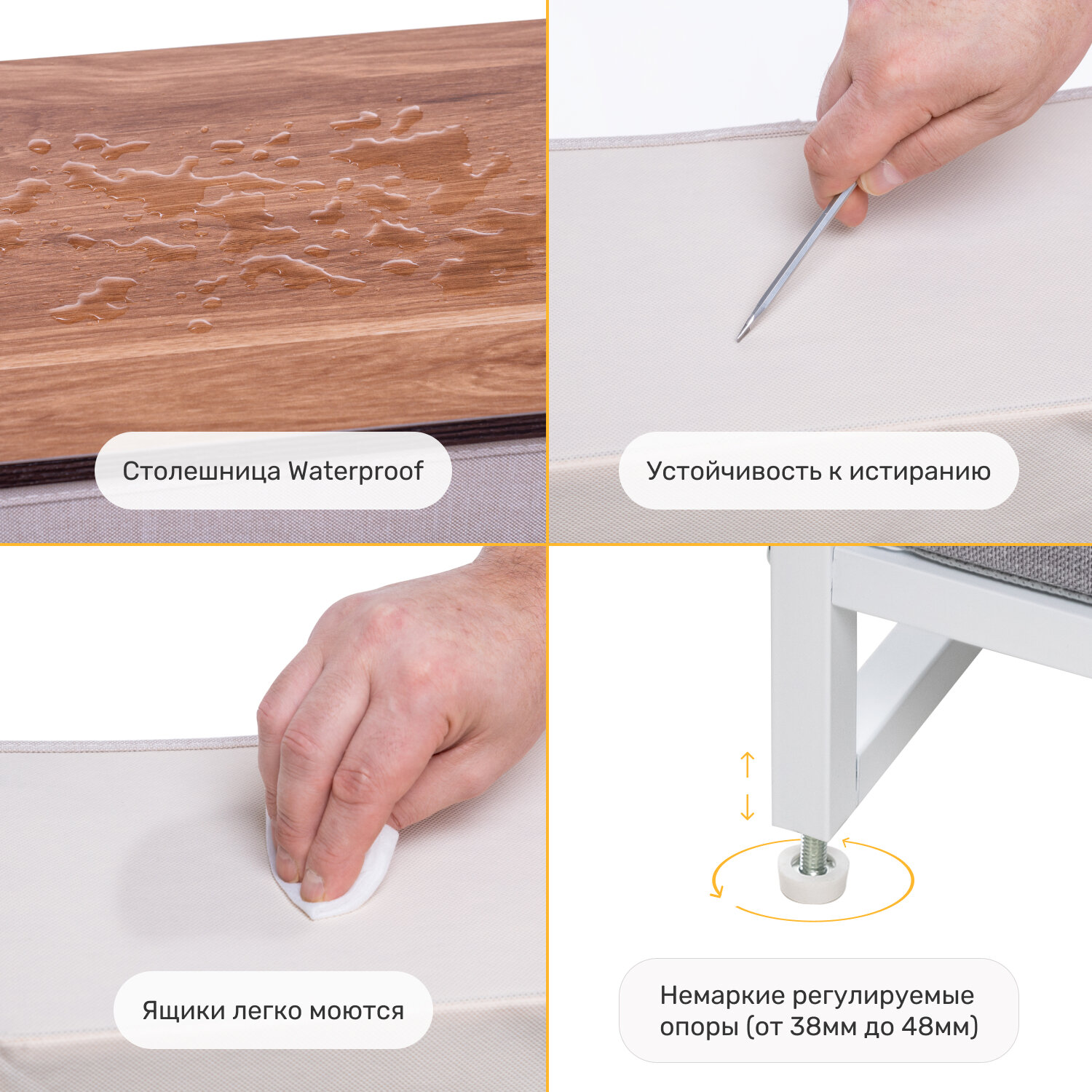 Столешница Waterproof

Устойчивость к истиранию

Ящики легко моются

Немаркие регулируемые опоры (от 38мм до 48мм)