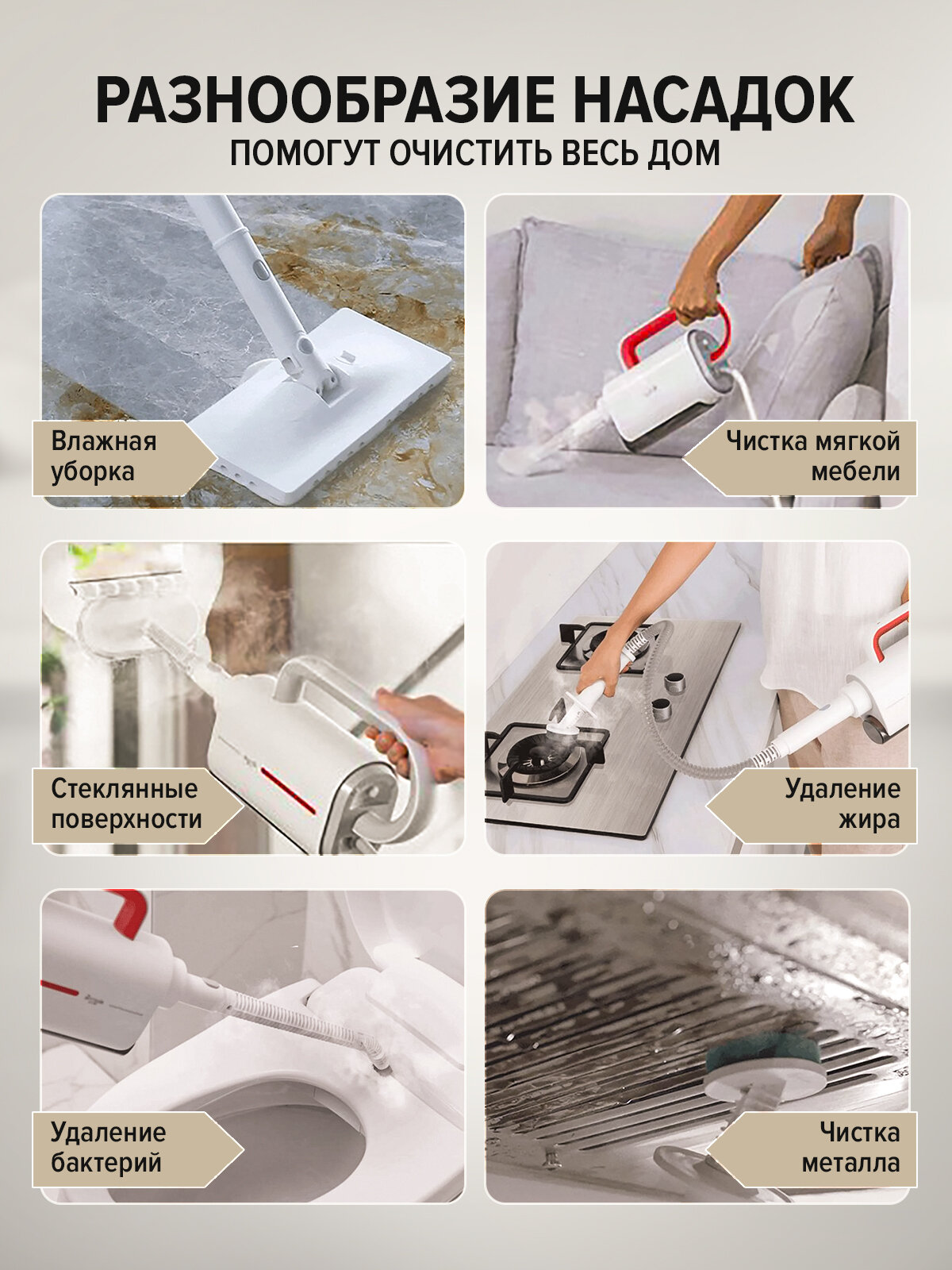 РАЗНООБРАЗИЕ НАСАДОК
ПОМОГУТ ОЧИСТИТЬ ВЕСЬ ДОМ

Влажная уборка

Чистка мягкой мебели

Стеклянные поверхности

Удаление жира

Удаление бактерий

Чистка металла