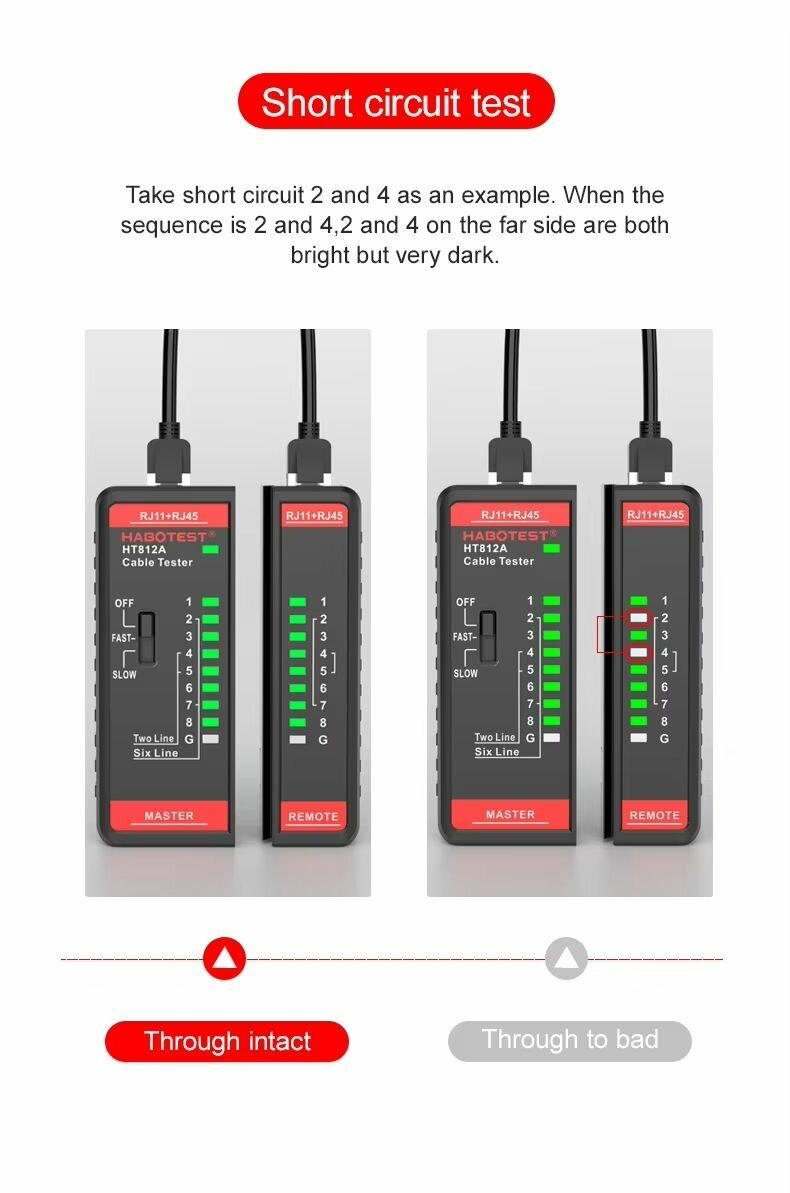 Short circuit test

Take short circuit 2 and 4 as an example. When the sequence is 2 and 4,2 and 4 on the far side are both bright but very dark.

RJ11+RJ45
HABOTEST®
HT812A
Cable Tester
OFF
FAST
SLOW
1
2
3
4
5
6
7
8
G
Two Line
Six Line
MASTER

RJ11+RJ45
1
2
3
4
5
6
7
8
G
REMOTE

RJ11+RJ45
HABOTEST®
HT812A
Cable Tester
OFF
FAST
SLOW
1
2
3
4
5
6
7
8
G
Two Line
Six Line
MASTER

RJ11+RJ45
1
2
3
4
5
6
7
8
G
REMOTE

Through intact

Through to bad