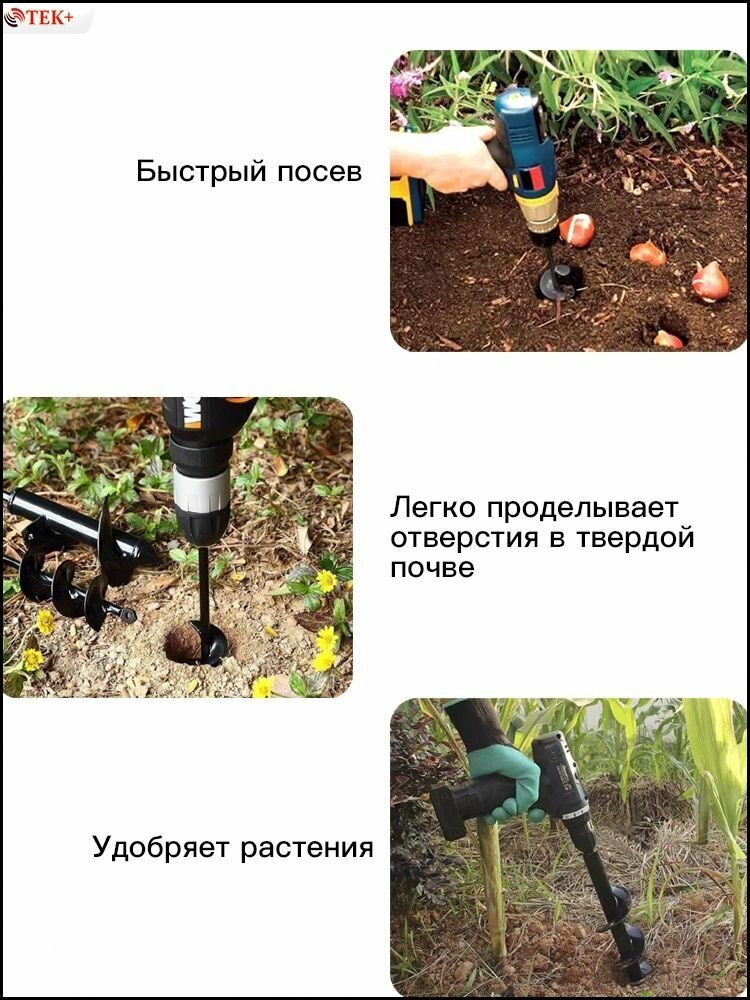 TEK+

Быстрый посев

Легко проделывает отверстия в твердой почве

Удобряет растения