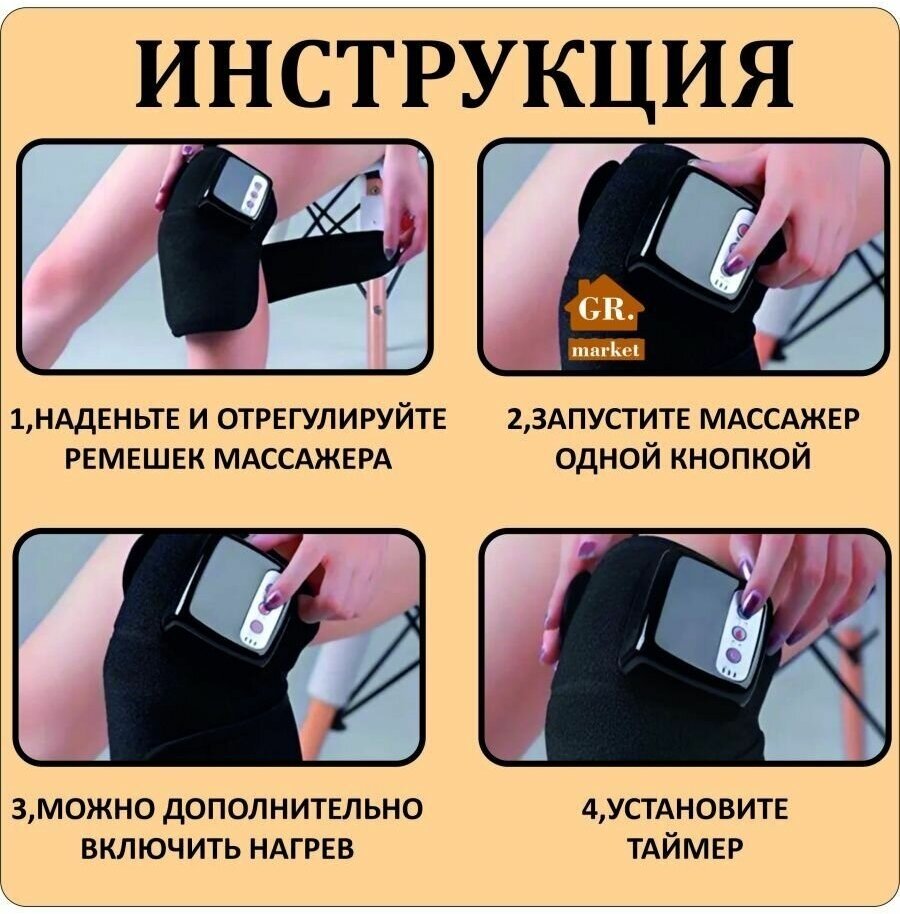 ИНСТРУКЦИЯ

GR.
market

1,НАДЕНЬТЕ И ОТРЕГУЛИРУЙТЕ РЕМЕШЕК МАССАЖЕРА

2,ЗАПУСТИТЕ МАССАЖЕР ОДНОЙ КНОПКОЙ

3,МОЖНО ДОПОЛНИТЕЛЬНО ВКЛЮЧИТЬ НАГРЕВ

4,УСТАНОВИТЕ ТАЙМЕР