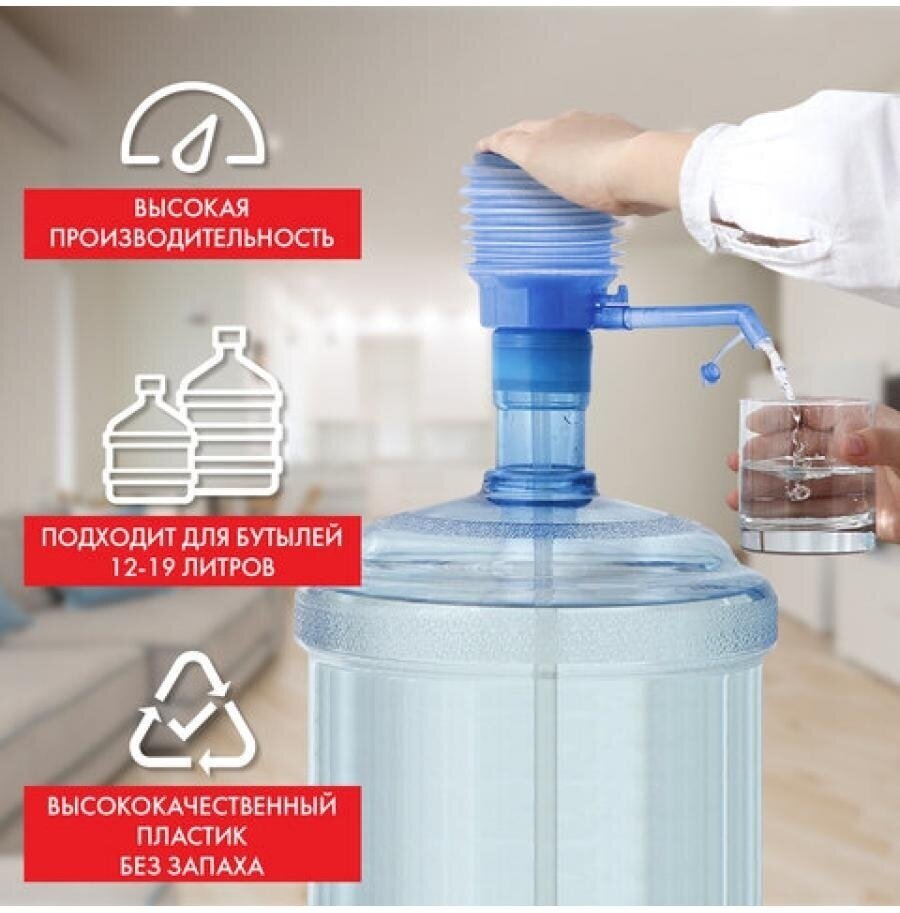 ВЫСОКАЯ ПРОИЗВОДИТЕЛЬНОСТЬ

ПОДХОДИТ ДЛЯ БУТЫЛЕЙ 12-19 ЛИТРОВ

ВЫСОКОКАЧЕСТВЕННЫЙ ПЛАСТИК БЕЗ ЗАПАХА