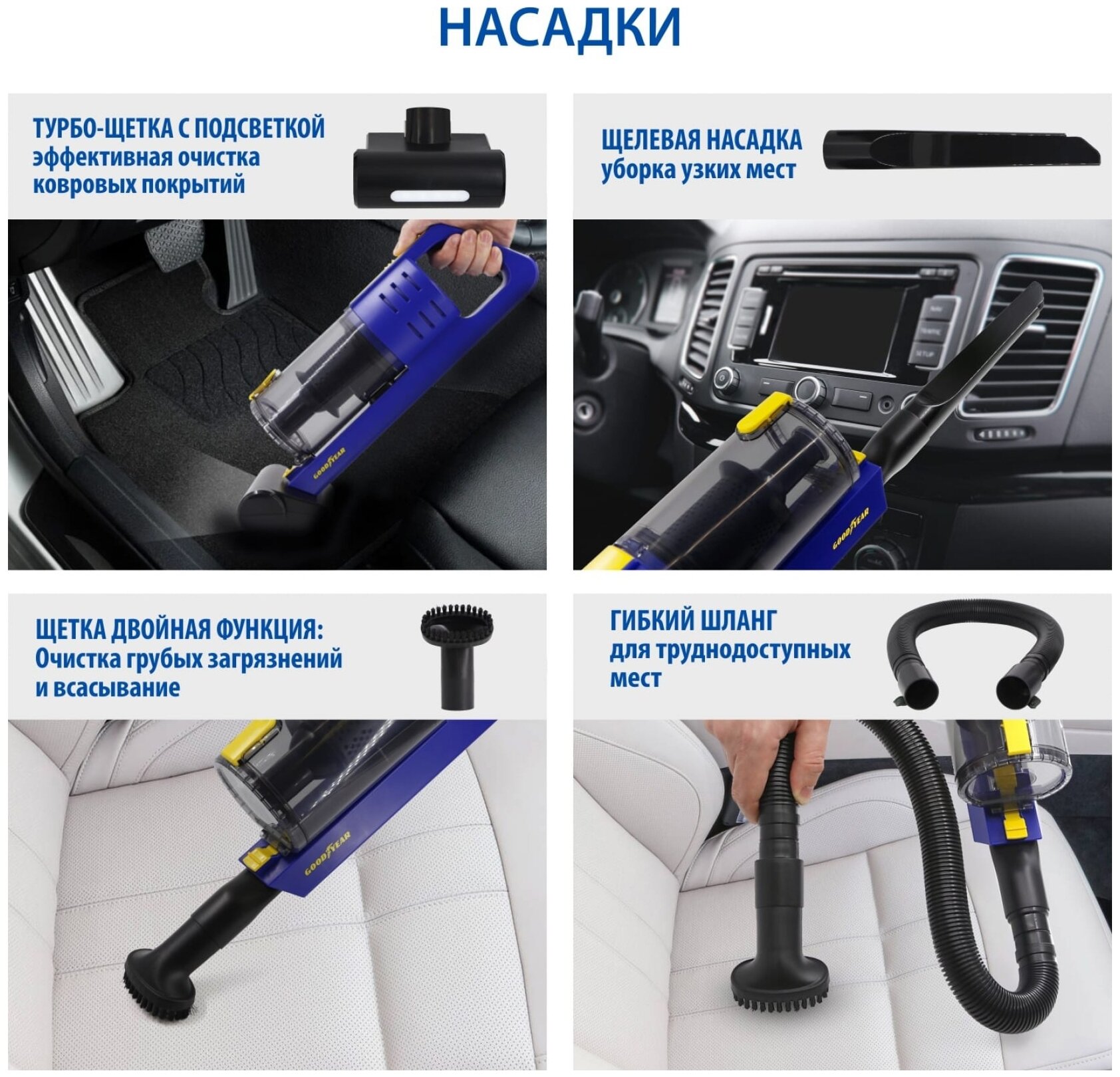 НАСАДКИ

ТУРБО-ЩЕТКА С ПОДСВЕТКОЙ
эффективная очистка ковровых покрытий

GOODYEAR

ЩЕЛЕВАЯ НАСАДКА
уборка узких мест

GOODYEAR

ЩЕТКА ДВОЙНАЯ ФУНКЦИЯ:
Очистка грубых загрязнений и всасывание

GOODYEAR

ГИБКИЙ ШЛАНГ
для труднодоступных мест