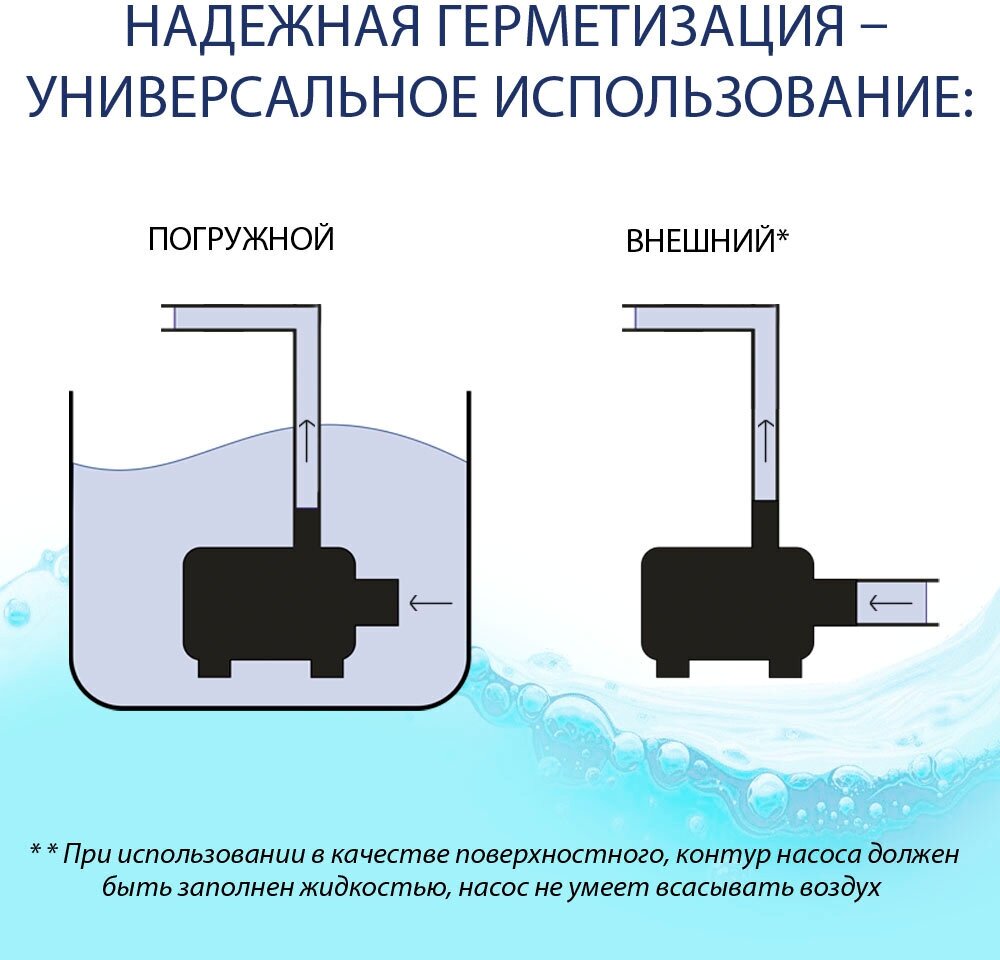 НАДЕЖНАЯ ГЕРМЕТИЗАЦИЯ – УНИВЕРСАЛЬНОЕ ИСПОЛЬЗОВАНИЕ:

ПОГРУЖНОЙ

ВНЕШНИЙ*

* * При использовании в качестве поверхностного, контур насоса должен быть заполнен жидкостью, насос не умеет всасывать воздух