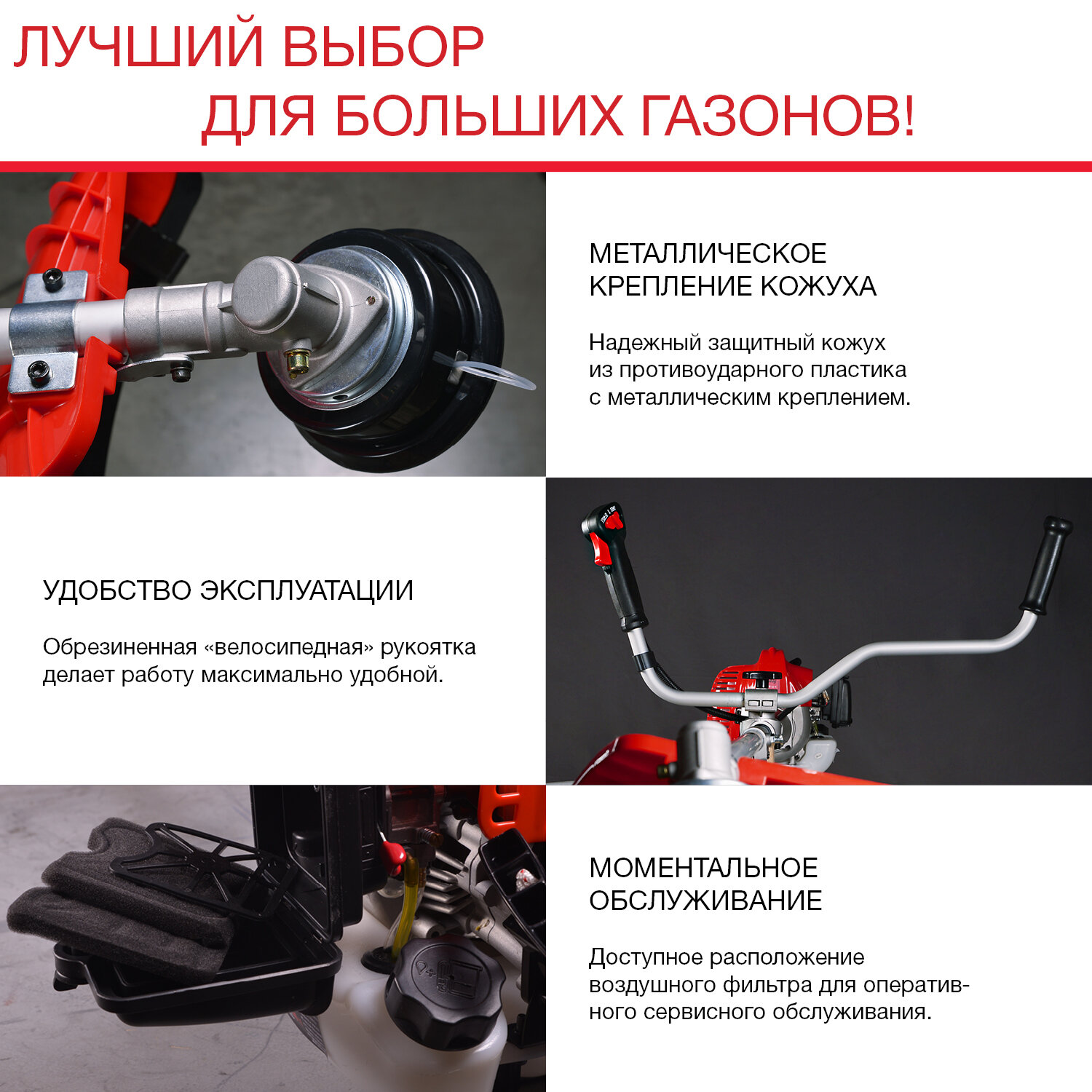 ЛУЧШИЙ ВЫБОР
ДЛЯ БОЛЬШИХ ГАЗОНОВ!

МЕТАЛЛИЧЕСКОЕ КРЕПЛЕНИЕ КОЖУХА

Надежный защитный кожух из противоударного пластика с металлическим креплением.

УДОБСТВО ЭКСПЛУАТАЦИИ

Обрезиненная «велосипедная» рукоятка делает работу максимально удобной.

МОМЕНТАЛЬНОЕ ОБСЛУЖИВАНИЕ

Доступное расположение воздушного фильтра для оперативного сервисного обслуживания.