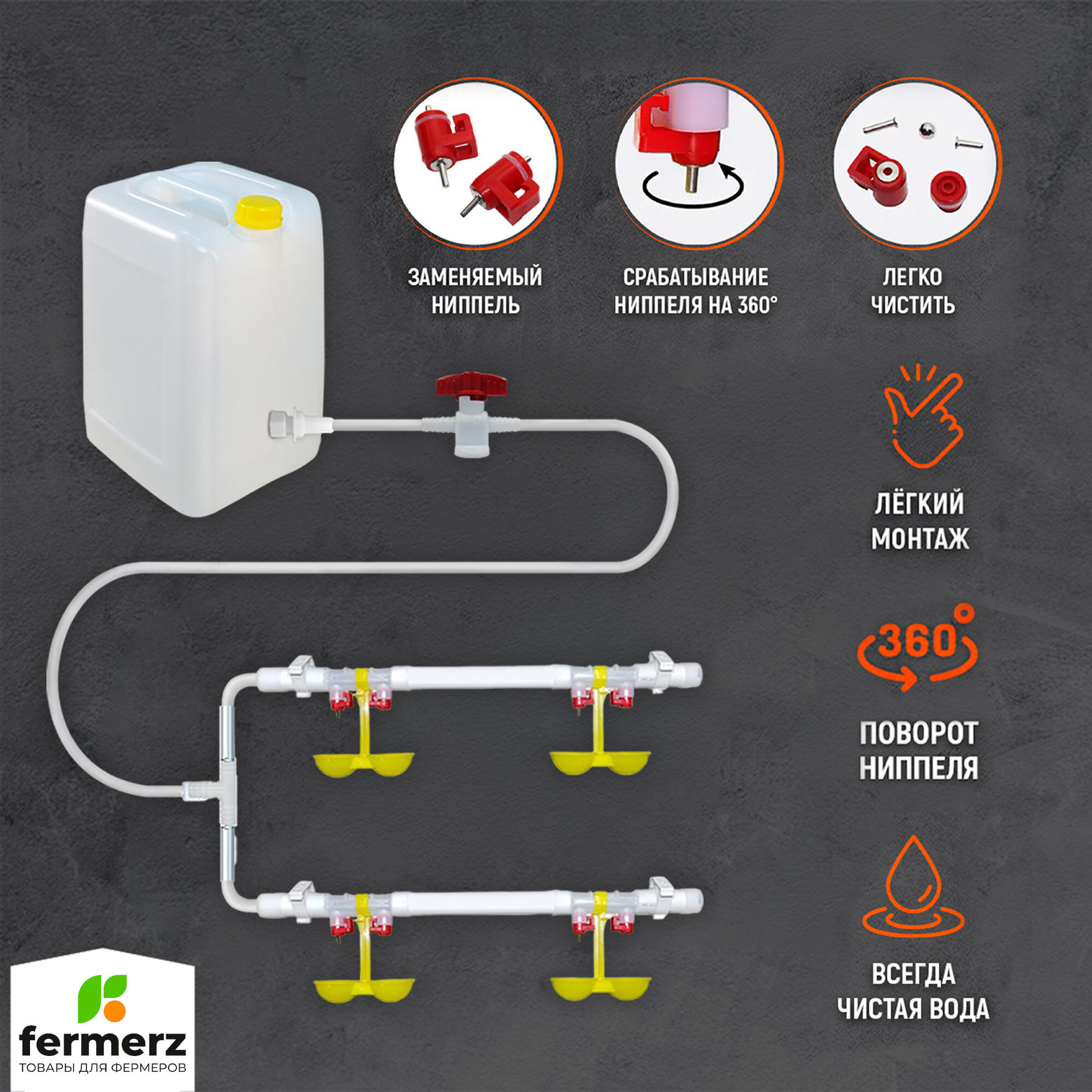 ЗАМЕНЯЕМЫЙ НИППЕЛЬ

СРАБАТЫВАНИЕ НИППЕЛЯ НА 360°

ЛЕГКО ЧИСТИТЬ

ЛЁГКИЙ МОНТАЖ

360°

ПОВОРОТ НИППЕЛЯ

ВСЕГДА ЧИСТАЯ ВОДА

fermerz
ТОВАРЫ ДЛЯ ФЕРМЕРОВ