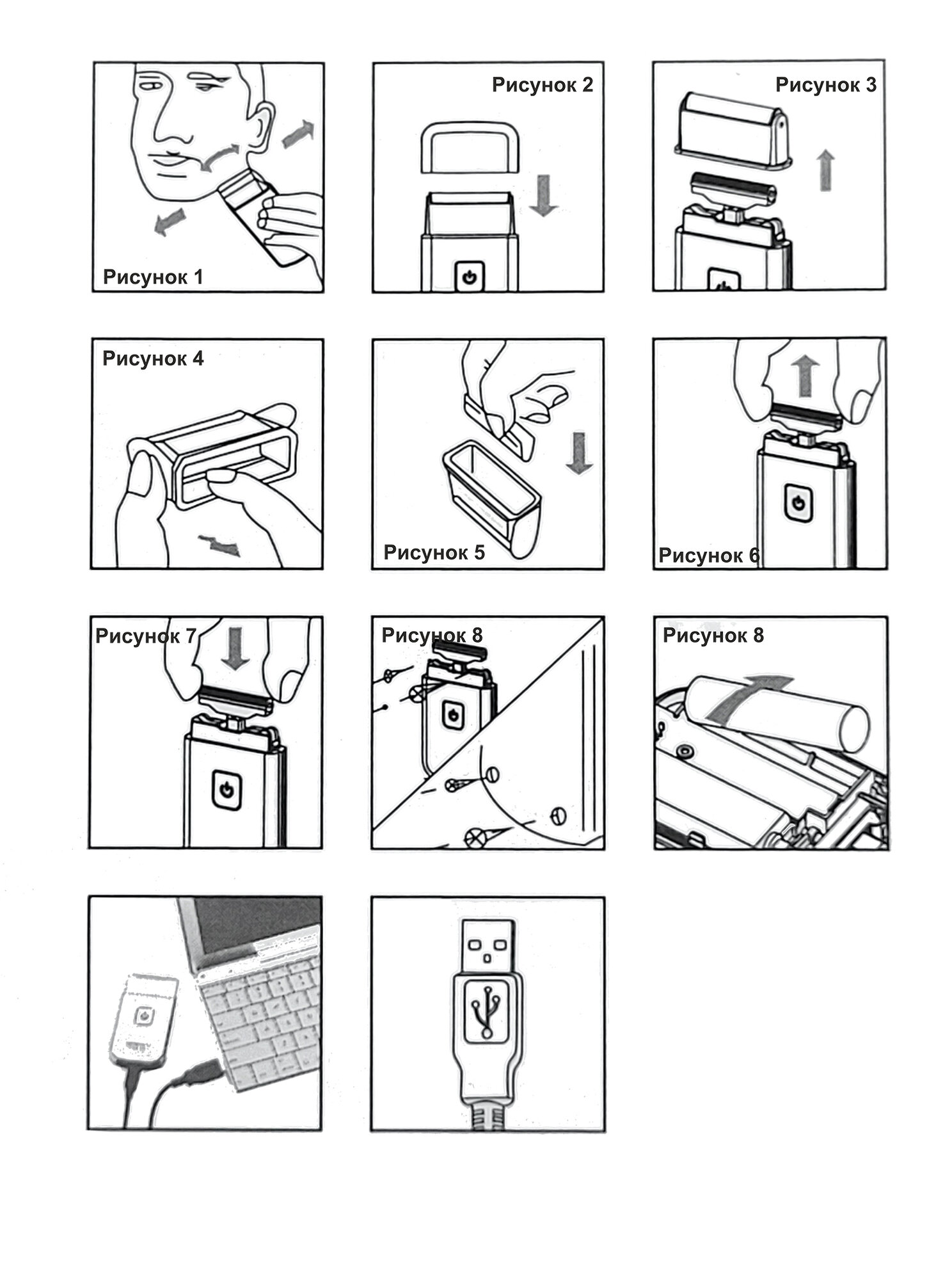 Рисунок 1

Рисунок 2

Рисунок 3

Рисунок 4

Рисунок 5

Рисунок 6

Рисунок 7

Рисунок 8

Рисунок 8