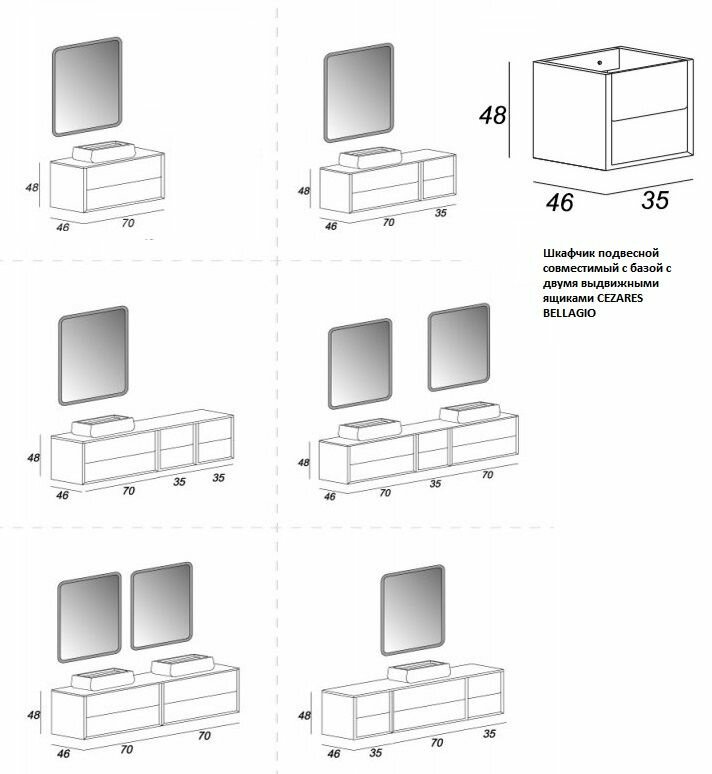 48
46
70

48
46
70
35

48
46
35

Шкафчик подвесной совместимый с базой с двумя выдвижными ящиками CEZARES BELLAGIO

48
46
70
35
35

48
46
70
35
70

48
46
70
70

48
46
35
70
35