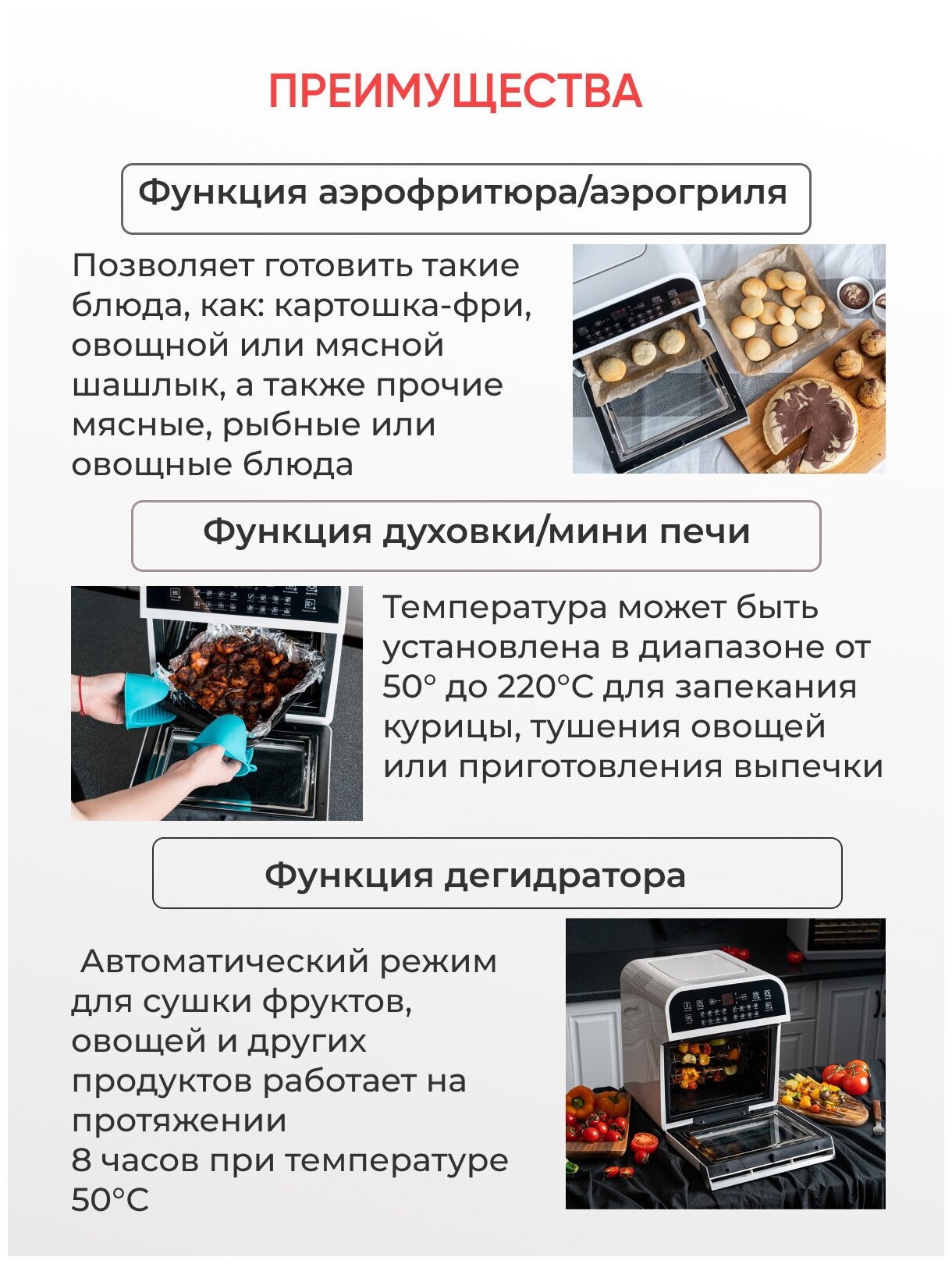 ПРЕИМУЩЕСТВА

Функция аэрофритюра/аэрогриля

Позволяет готовить такие блюда, как: картошка-фри, овощной или мясной шашлык, а также прочие мясные, рыбные или овощные блюда

Функция духовки/мини печи

Температура может быть установлена в диапазоне от 50° до 220°С для запекания курицы, тушения овощей или приготовления выпечки

Функция дегидратора

Автоматический режим для сушки фруктов, овощей и других продуктов работает на протяжении
8 часов при температуре 50°С