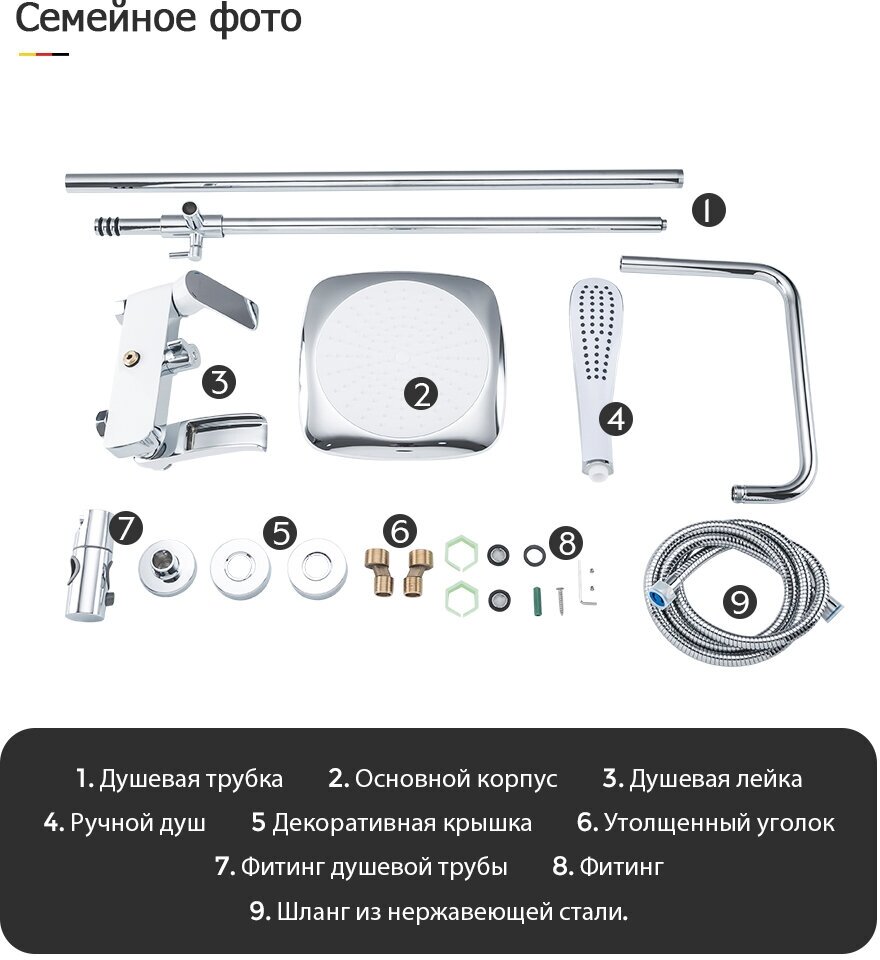 Семейное фото

1

3

2

4

7

5

6

8

9

1. Душевая трубка 2. Основной корпус 3. Душевая лейка
4. Ручной душ 5 Декоративная крышка 6. Утолщенный уголок
7. Фитинг душевой трубы 8. Фитинг
9. Шланг из нержавеющей стали.