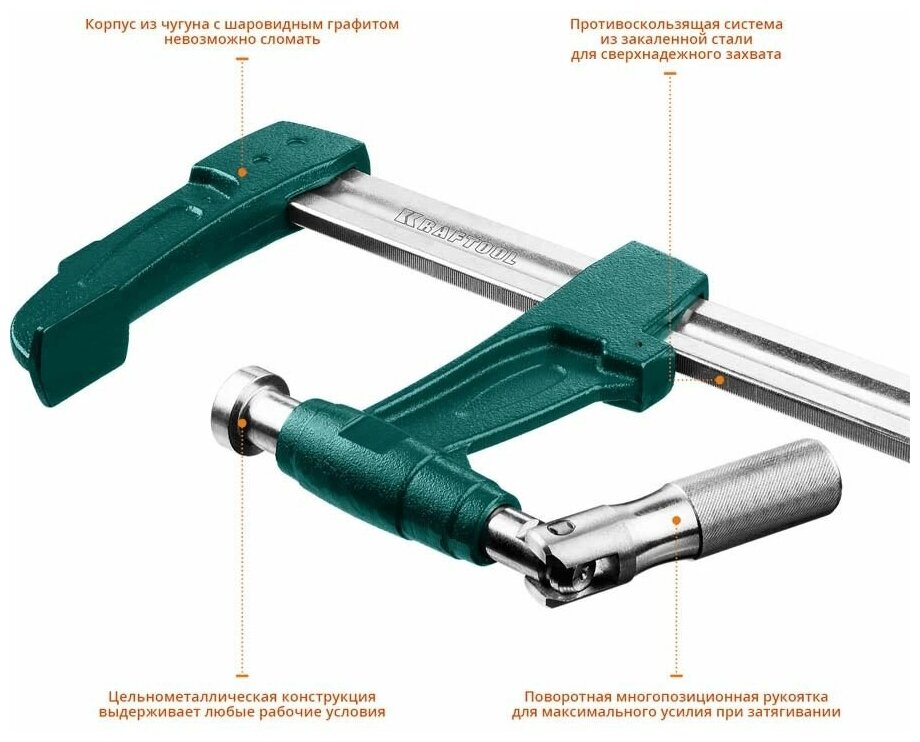 Корпус из чугуна с шаровидным графитом невозможно сломать

Противоскользящая система из закаленной стали для сверхнадежного захвата

KRAFTOOL

Цельнометаллическая конструкция выдерживает любые рабочие условия

Поворотная многопозиционная рукоятка для максимального усилия при затягивании