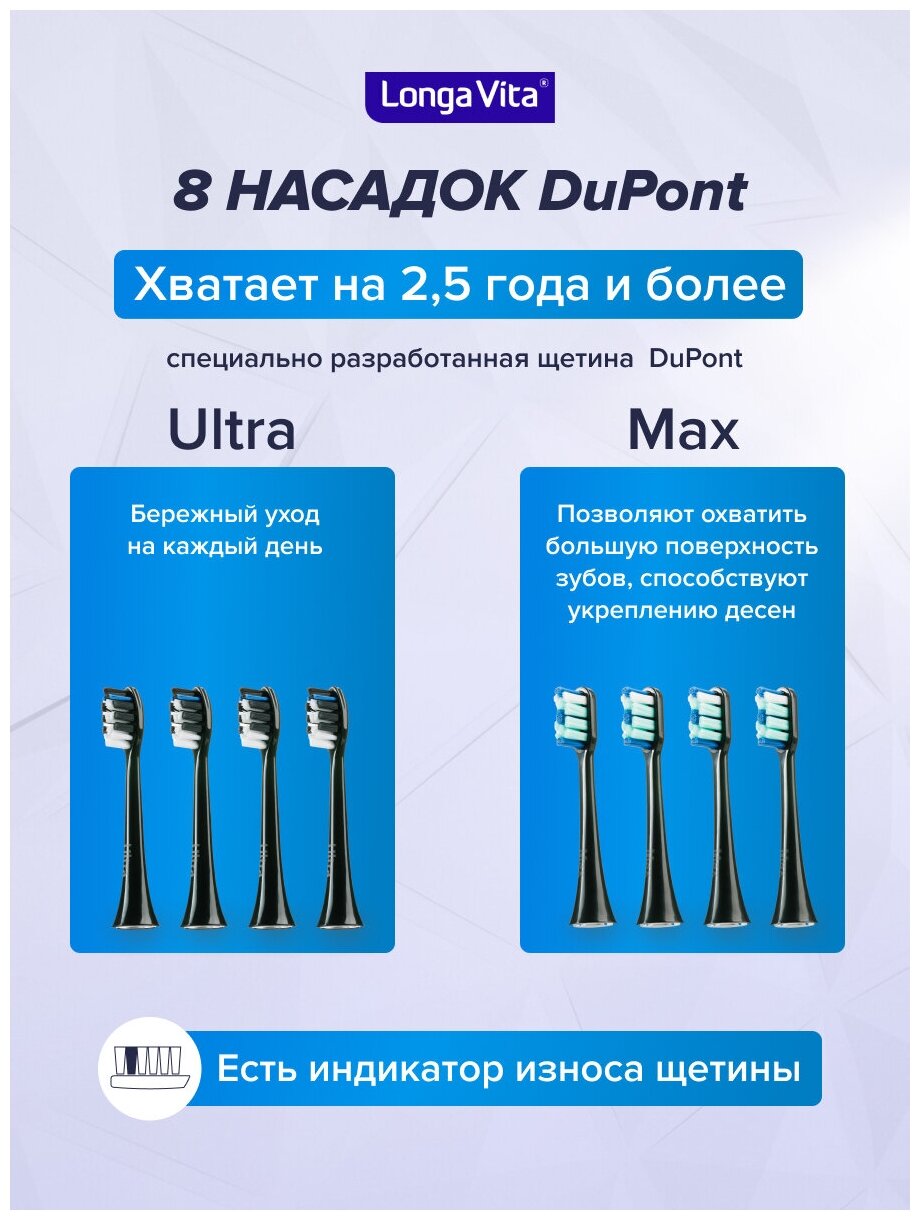 Longa Vita®

8 НАСАДОК DuPont

Хватает на 2,5 года и более

специально разработанная щетина DuPont

Ultra

Бережный уход на каждый день

Max

Позволяют охватить большую поверхность зубов, способствуют укреплению десен

Есть индикатор износа щетины