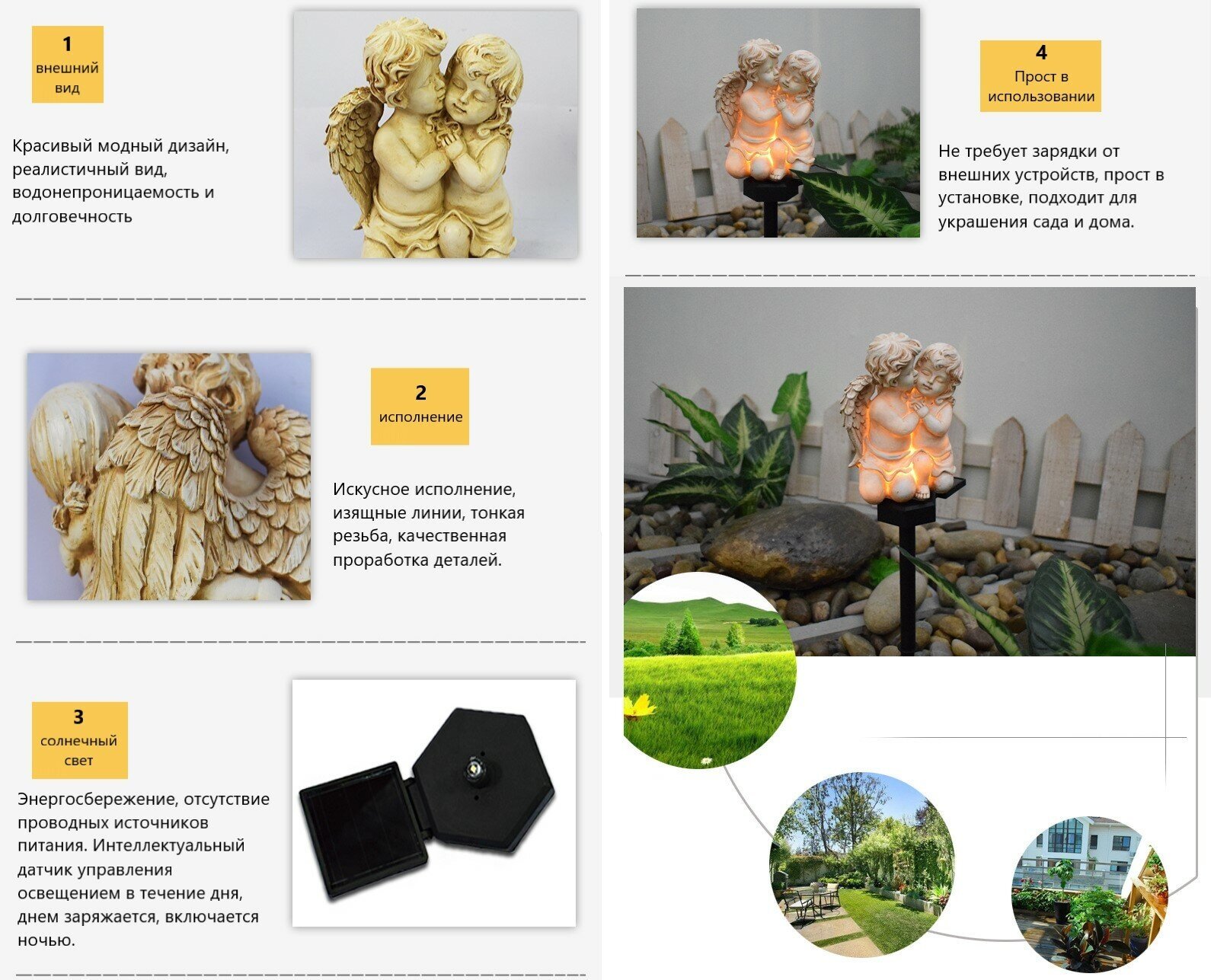 1
внешний вид

Красивый модный дизайн, реалистичный вид, водонепроницаемость и долговечность

2
исполнение

Искусное исполнение, изящные линии, тонкая резьба, качественная проработка деталей.

3
солнечный свет

Энергосбережение, отсутствие проводных источников питания. Интеллектуальный датчик управления освещением в течение дня, днем заряжается, включается ночью.

4
Прост в использовании

Не требует зарядки от внешних устройств, прост в установке, подходит для украшения сада и дома.