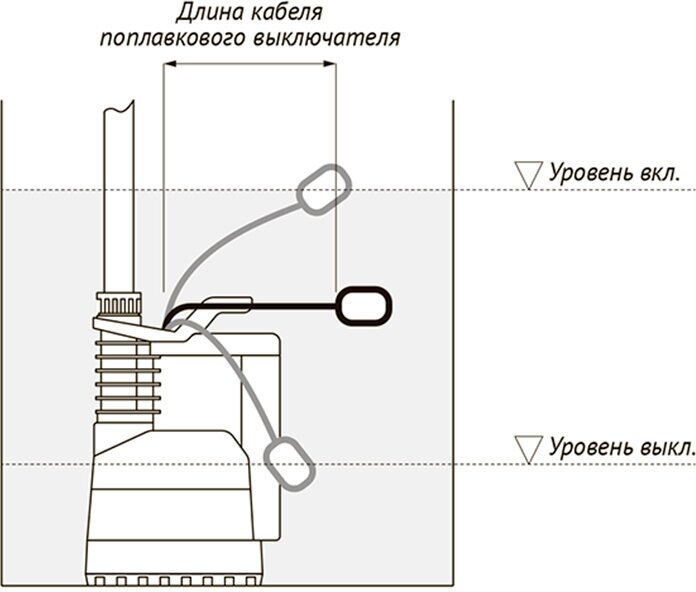 Длина кабеля поплавкового выключателя

Уровень вкл.

Уровень выкл.