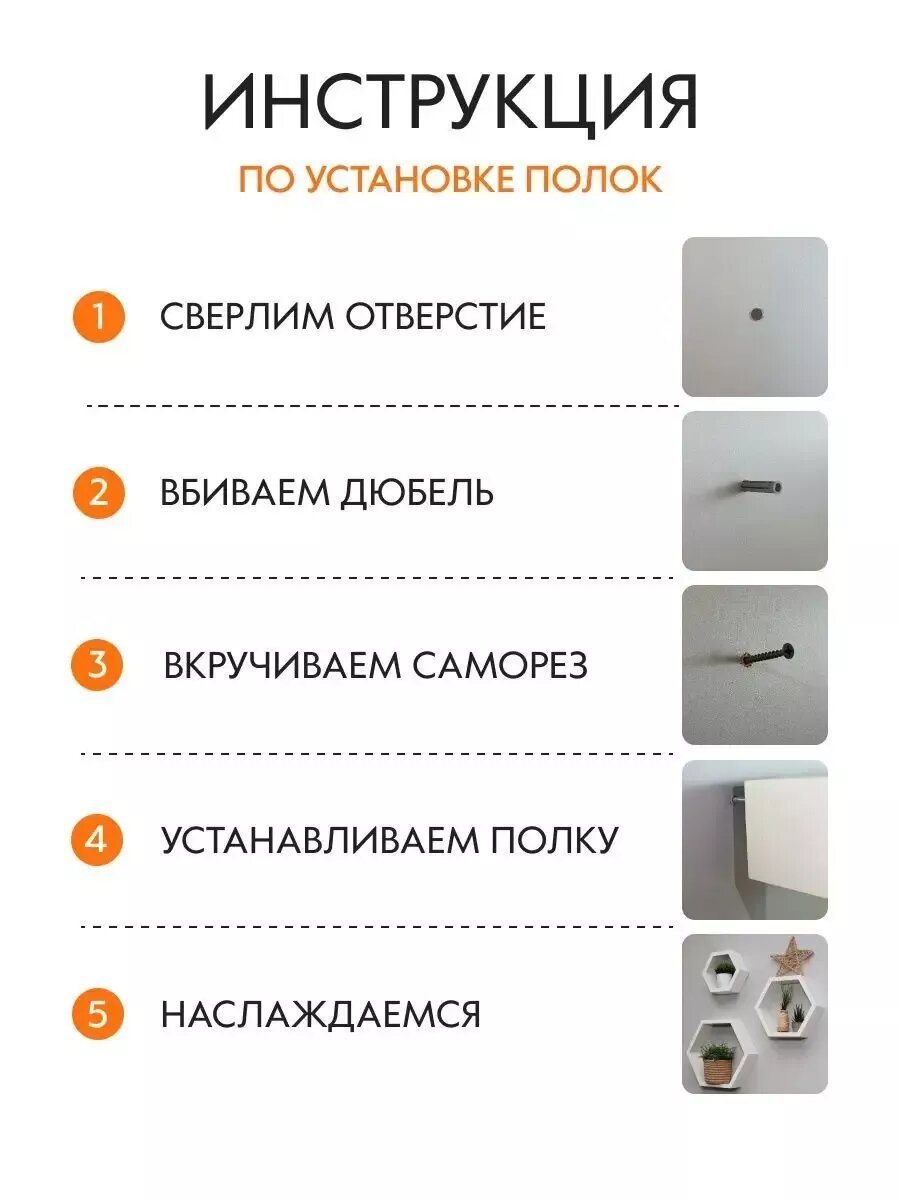 ИНСТРУКЦИЯ
ПО УСТАНОВКЕ ПОЛОК

1 СВЕРЛИМ ОТВЕРСТИЕ

2 ВБИВАЕМ ДЮБЕЛЬ

3 ВКРУЧИВАЕМ САМОРЕЗ

4 УСТАНАВЛИВАЕМ ПОЛКУ

5 НАСЛАЖДАЕМСЯ