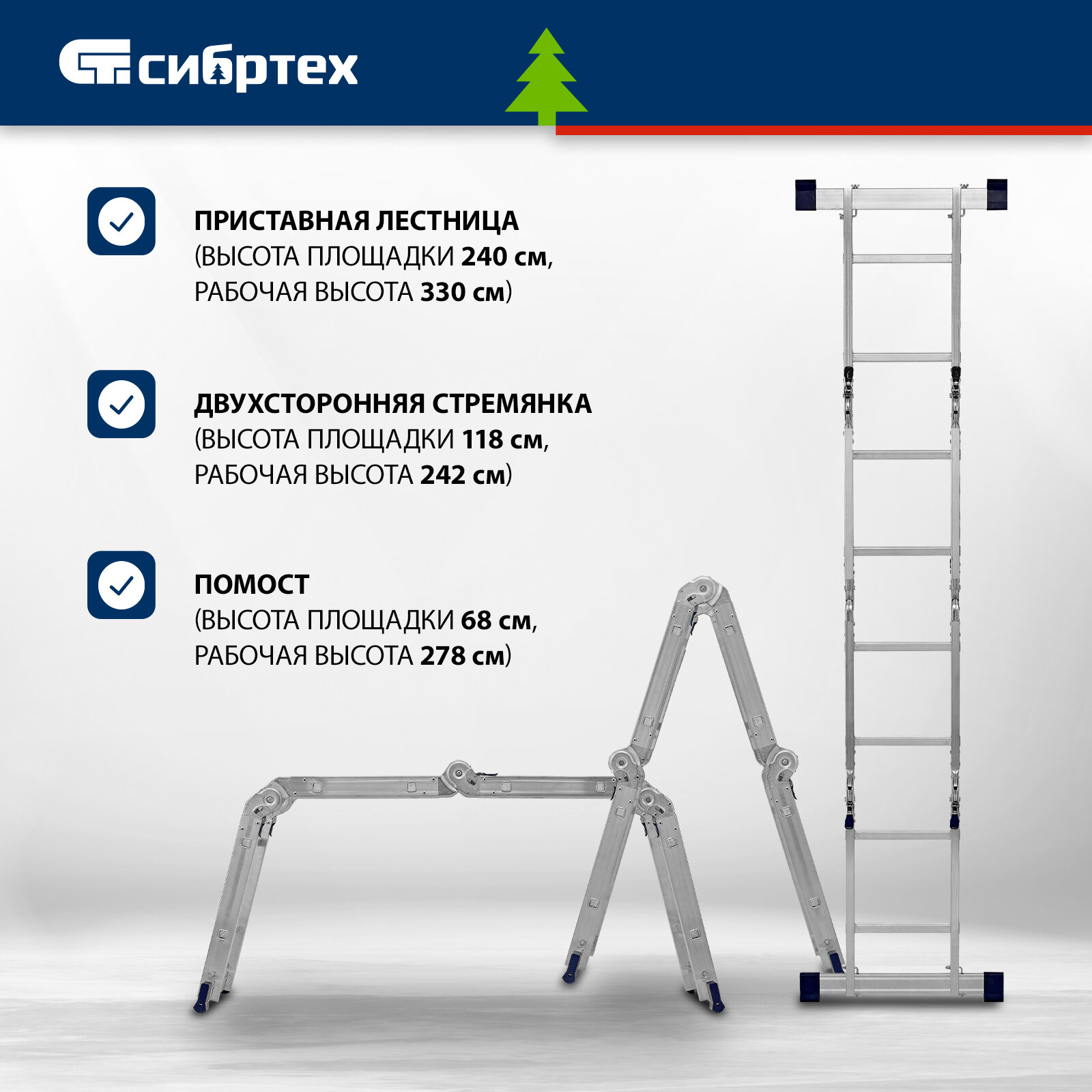 СТ сибртех

ПРИСТАВНАЯ ЛЕСТНИЦА
(ВЫСОТА ПЛОЩАДКИ 240 см,
РАБОЧАЯ ВЫСОТА 330 см)

ДВУХСТОРОННЯЯ СТРЕМЯНКА
(ВЫСОТА ПЛОЩАДКИ 118 см,
РАБОЧАЯ ВЫСОТА 242 см)

ПОМОСТ
(ВЫСОТА ПЛОЩАДКИ 68 см,
РАБОЧАЯ ВЫСОТА 278 см)