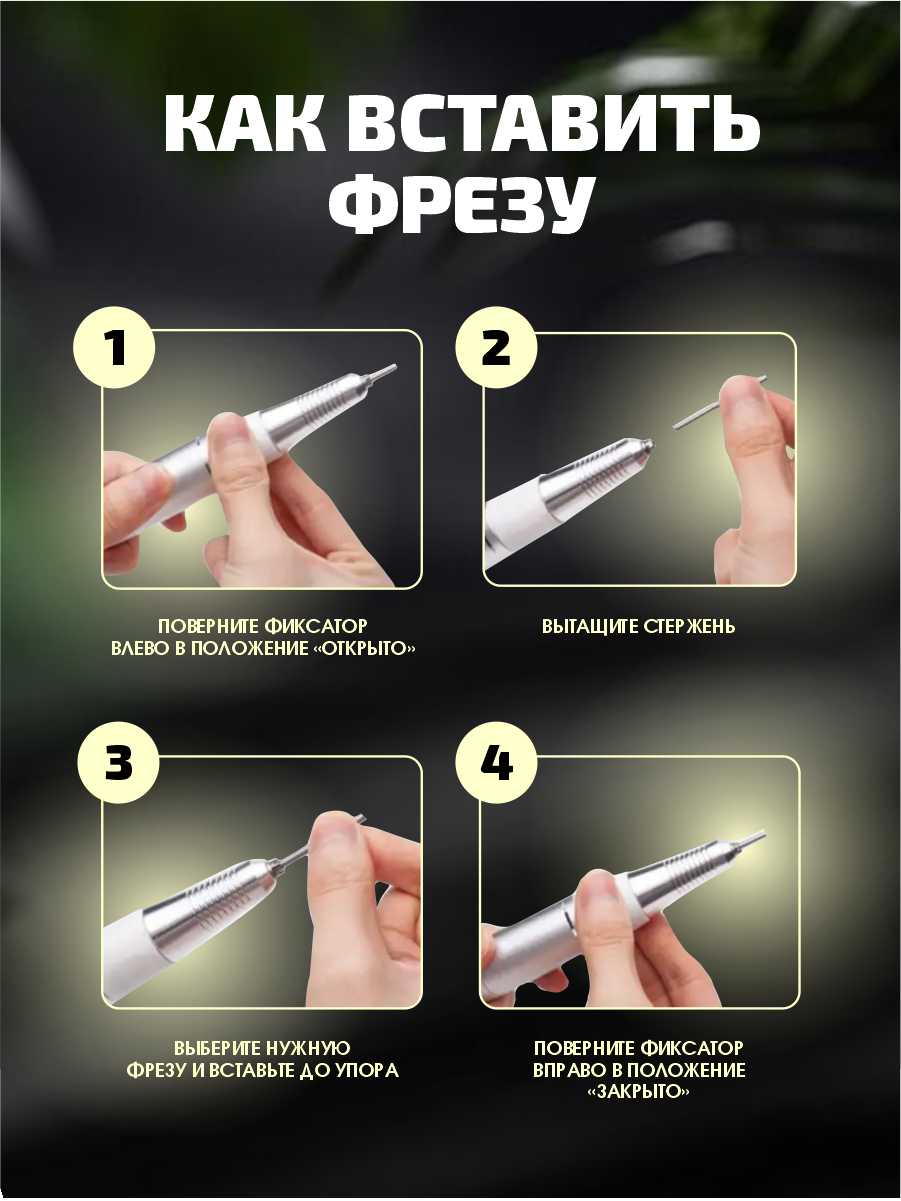 КАК ВСТАВИТЬ ФРЕЗУ

1

ПОВЕРНИТЕ ФИКСАТОР ВЛЕВО В ПОЛОЖЕНИЕ «ОТКРЫТО»

2

ВЫТАЩИТЕ СТЕРЖЕНЬ

3

ВЫБЕРИТЕ НУЖНУЮ ФРЕЗУ И ВСТАВЬТЕ ДО УПОРА

4

ПОВЕРНИТЕ ФИКСАТОР ВПРАВО В ПОЛОЖЕНИЕ «ЗАКРЫТО»