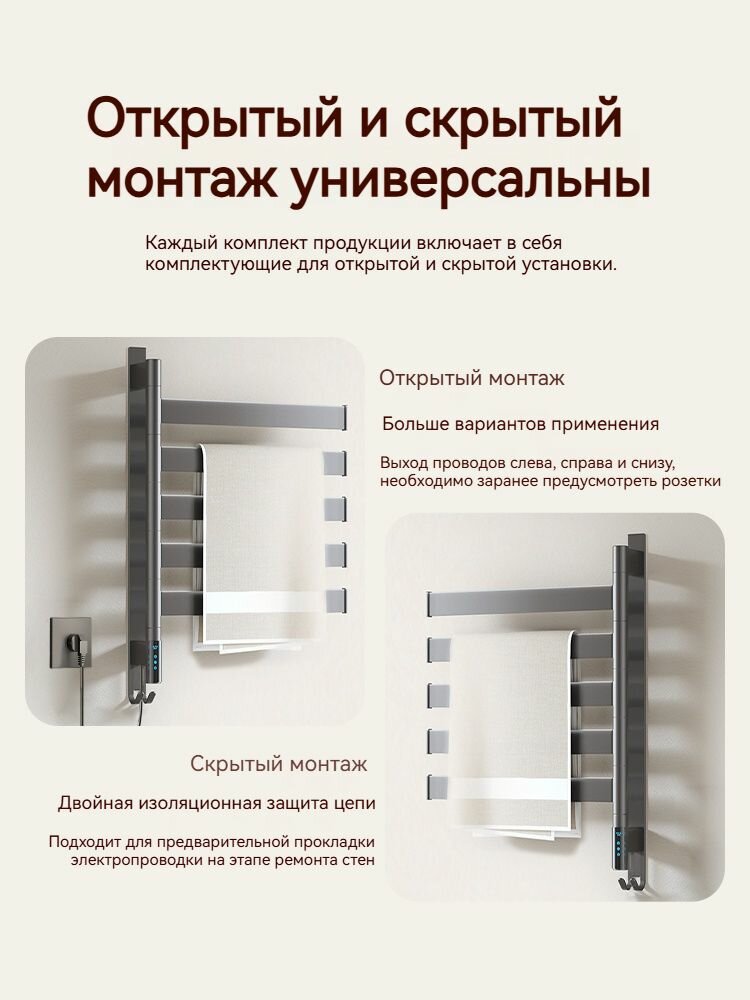 Открытый и скрытый монтаж универсальны

Каждый комплект продукции включает в себя комплектующие для открытой и скрытой установки.

Открытый монтаж

Больше вариантов применения

Выход проводов слева, справа и снизу, необходимо заранее предусмотреть розетки

Скрытый монтаж

Двойная изоляционная защита цепи

Подходит для предварительной прокладки электропроводки на этапе ремонта стен