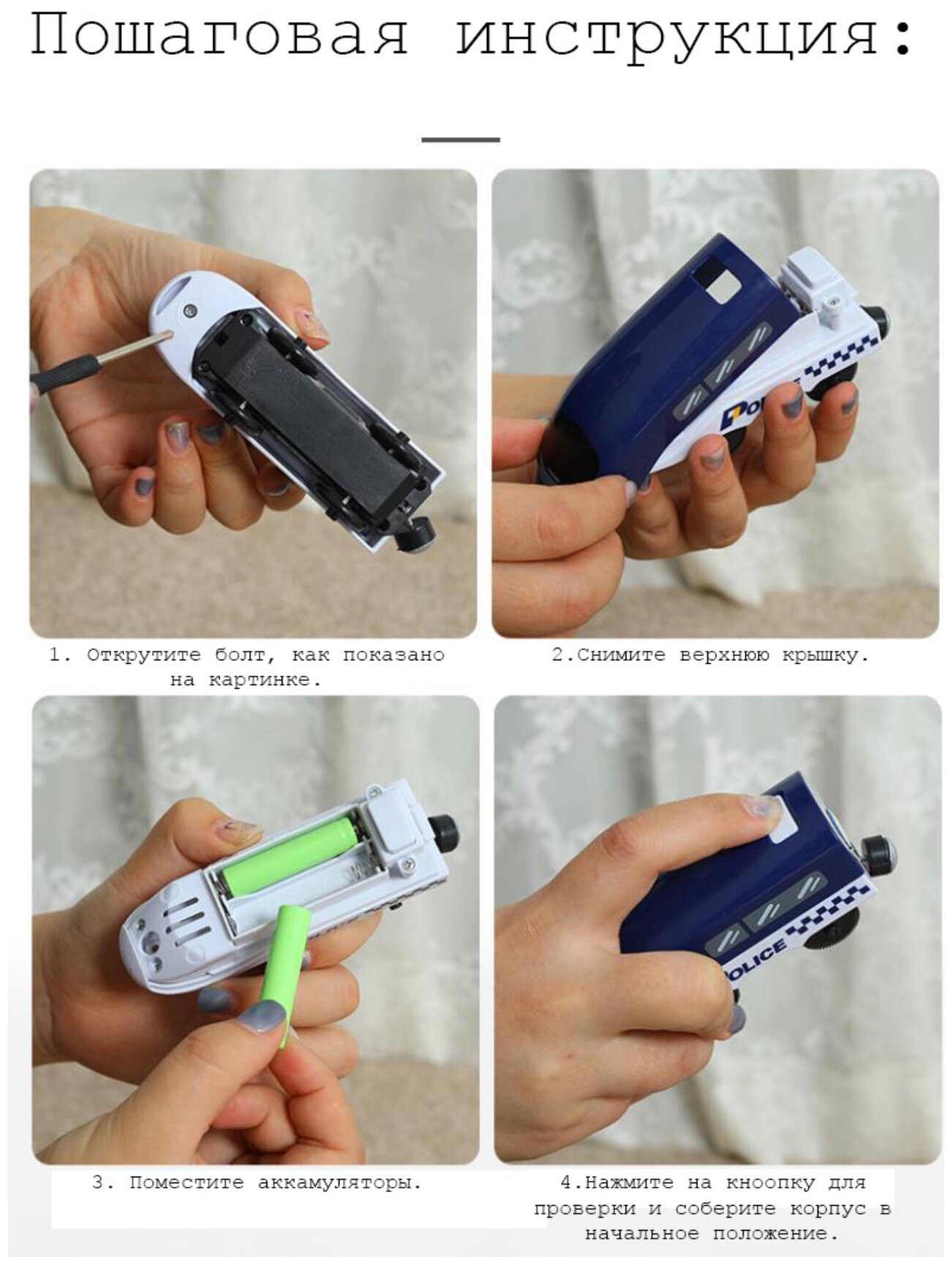 Пошаговая инструкция:

POLICE

1. Открутите болт, как показано на картинке.

2.Снимите верхнюю крышку.

POLICE

3. Поместите аккамуляторы.

4.Нажмите на кноопку для проверки и соберите корпус в начальное положение.