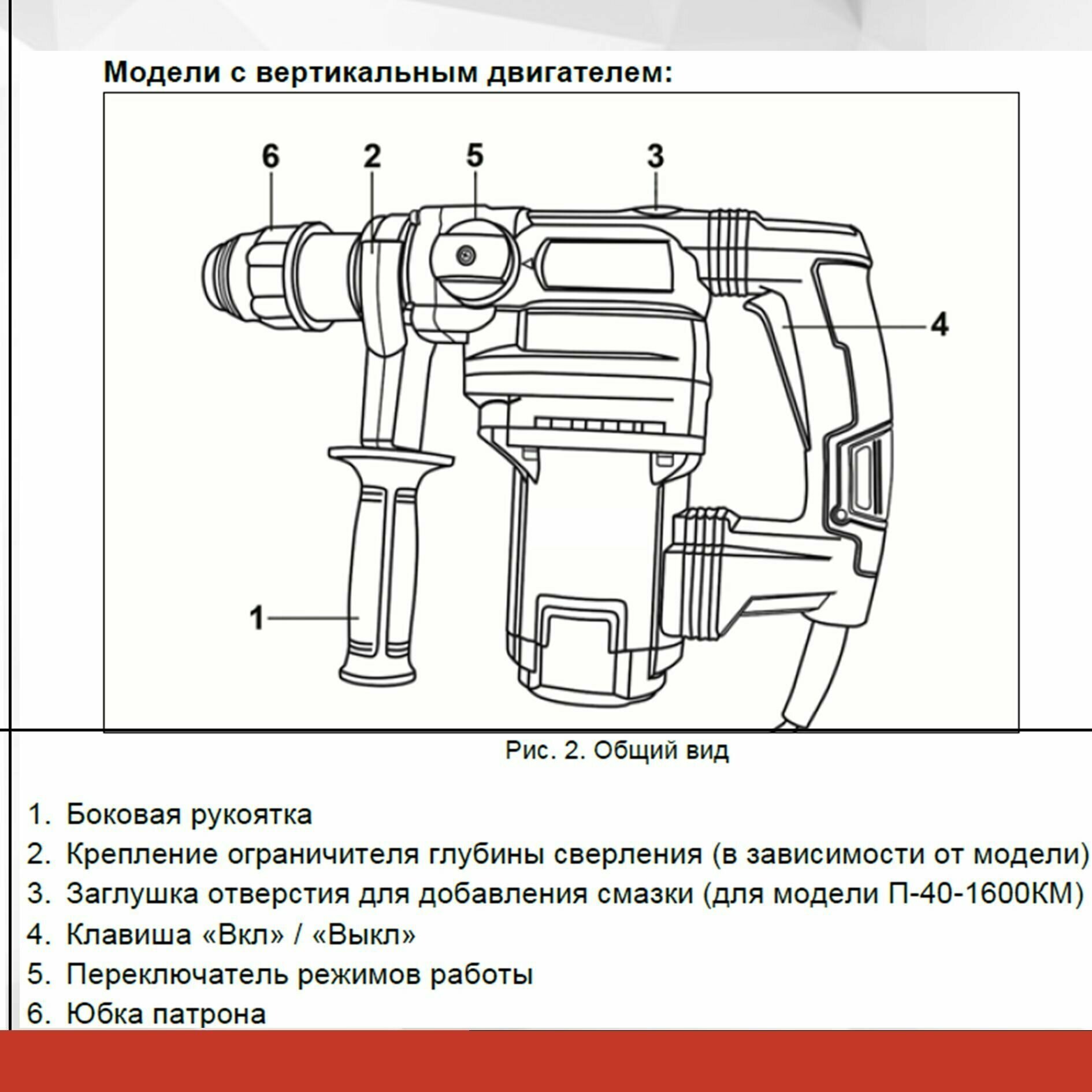 Модели с вертикальным двигателем:

6
2
5
3
4
1

Рис. 2. Общий вид

1. Боковая рукоятка
2. Крепление ограничителя глубины сверления (в зависимости от модели)
3. Заглушка отверстия для добавления смазки (для модели П-40-1600КМ)
4. Клавиша «Вкл» / «Выкл»
5. Переключатель режимов работы
6. Юбка патрона