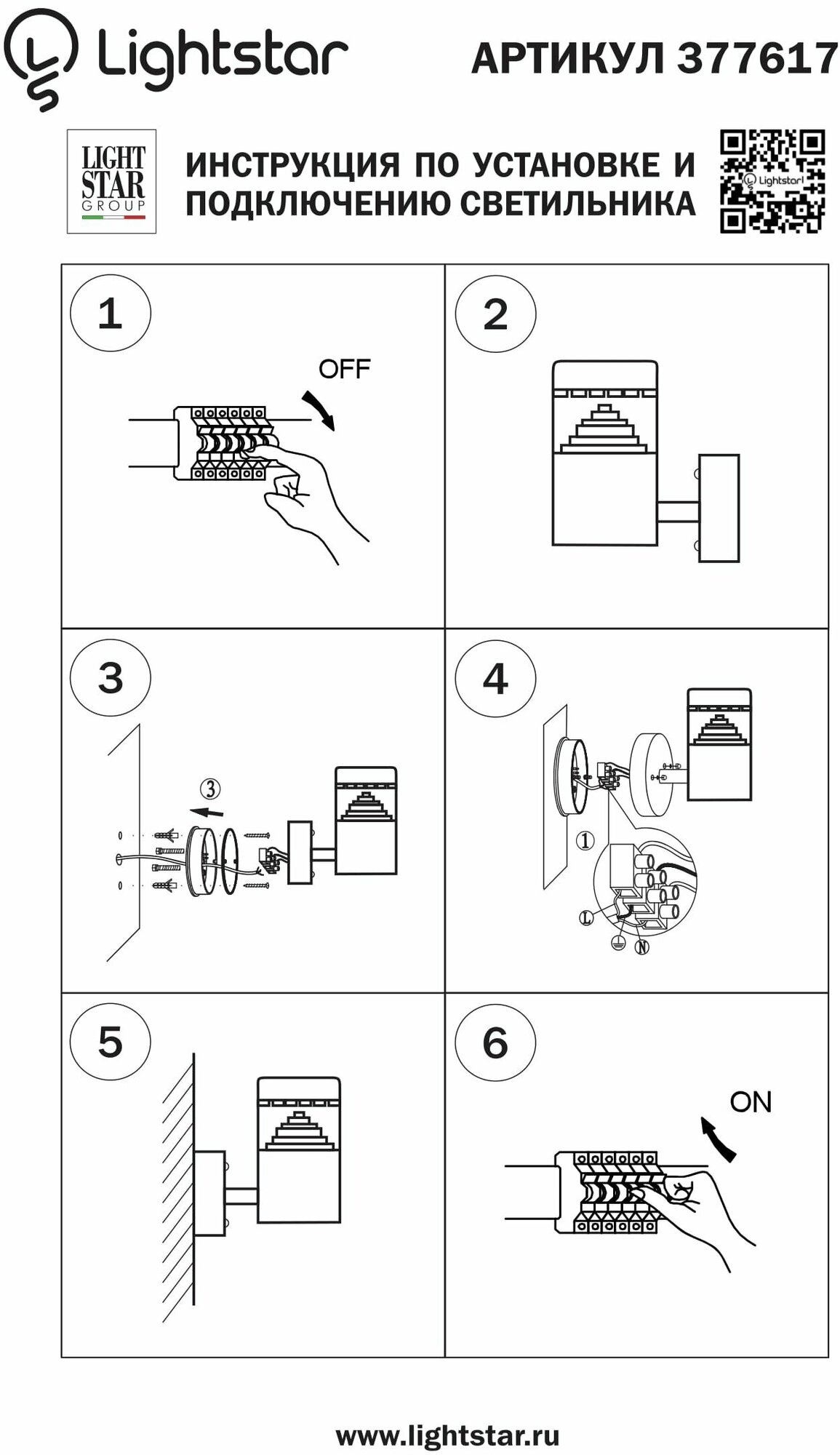 Lightstar

АРТИКУЛ 377617

LIGHT STAR GROUP

ИНСТРУКЦИЯ ПО УСТАНОВКЕ И ПОДКЛЮЧЕНИЮ СВЕТИЛЬНИКА

Lightstar

1

OFF

2

3

③

4

①

L

N

5

6

ON

www.lightstar.ru