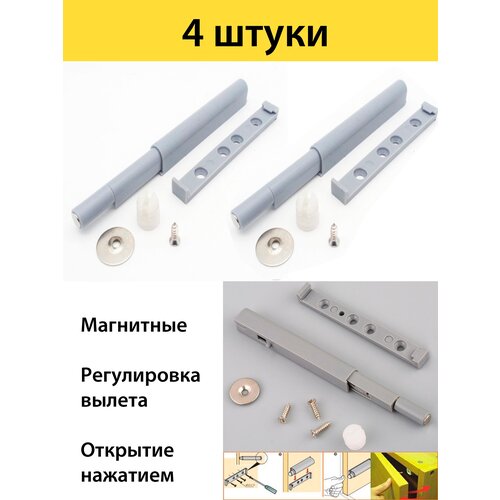 4 штуки

Магнитные

Регулировка вылета

Открытие нажатием