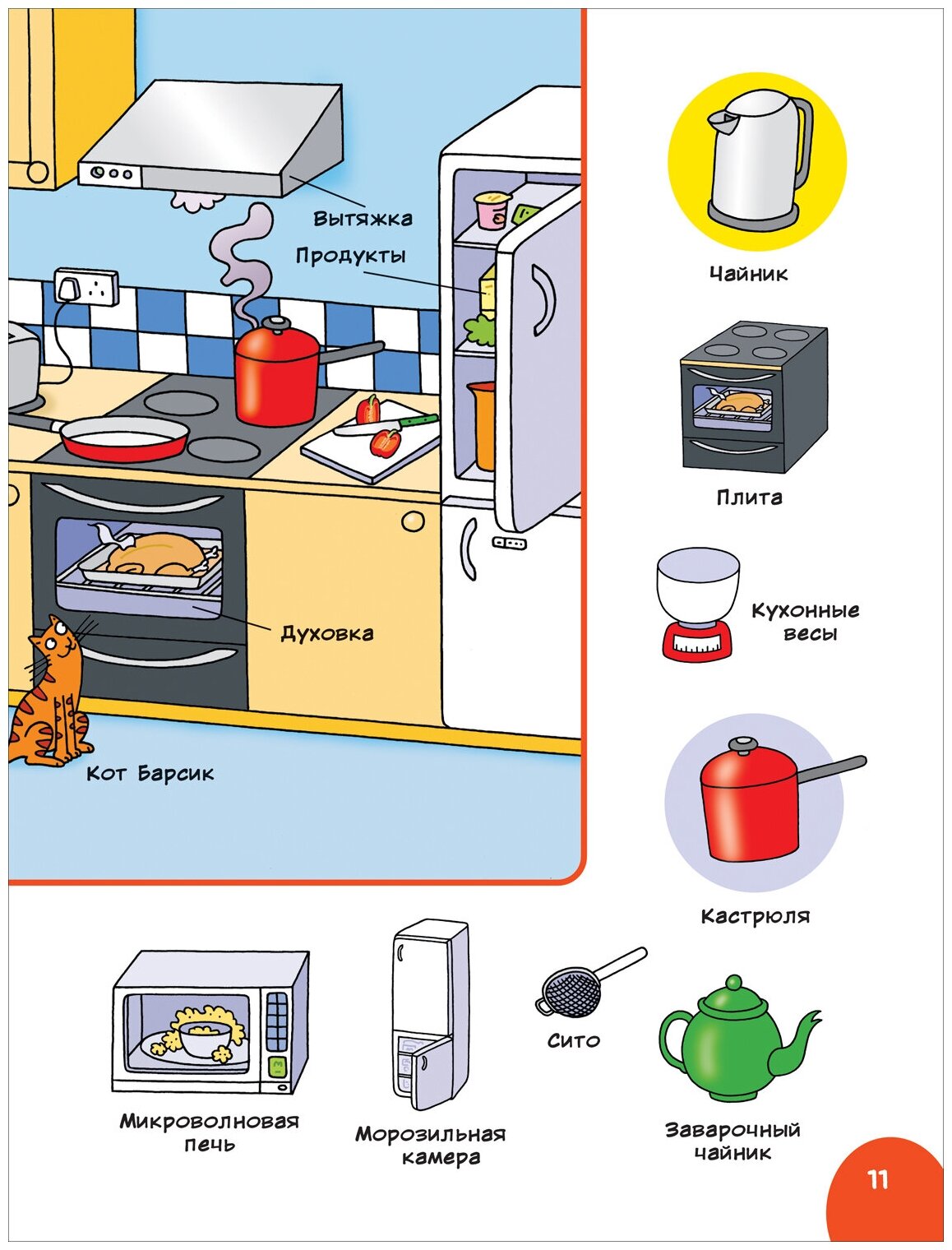 Вытяжка

Продукты

Духовка

Кот Барсик

Чайник

Плита

Кухонные весы

Кастрюля

Микроволновая печь

Морозильная камера

Сито

Заварочный чайник

11