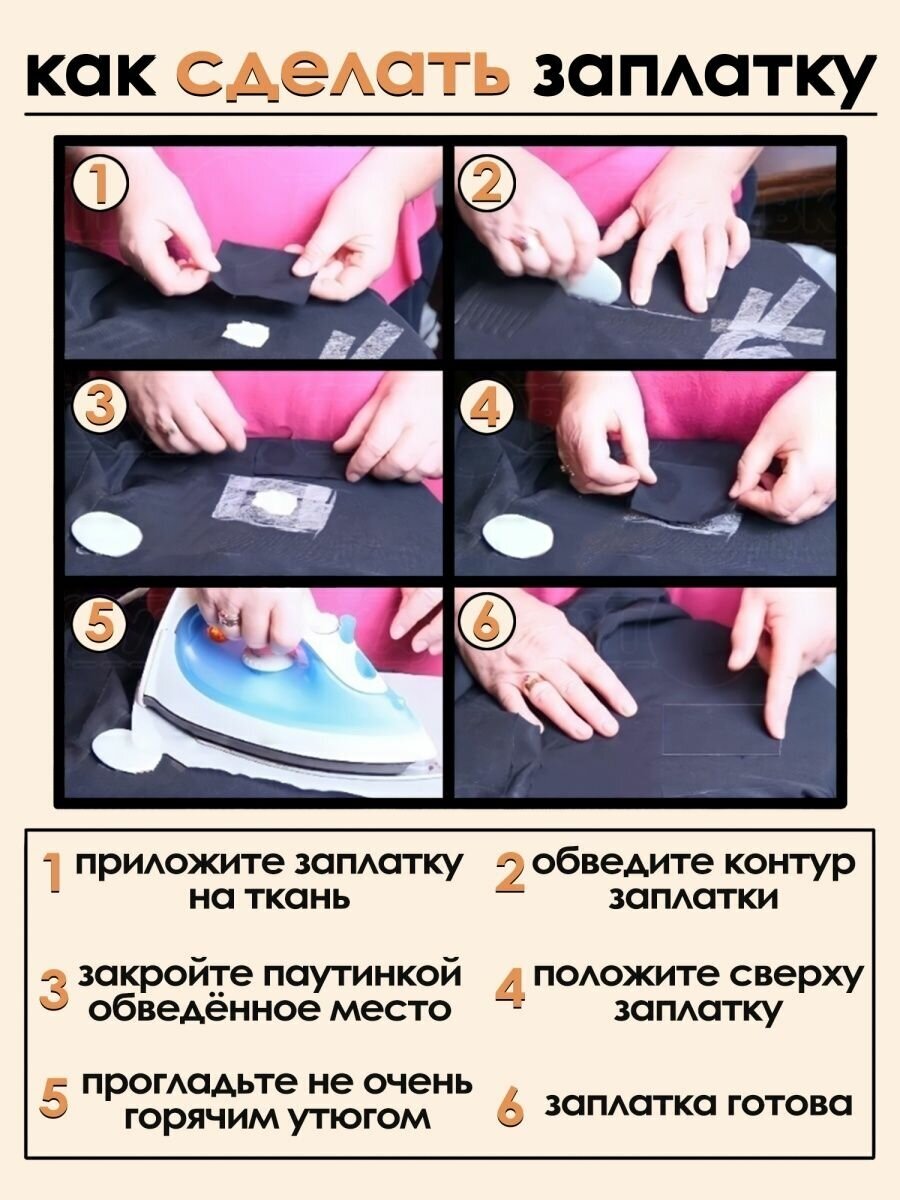 как сделать заплатку

1

2

3

4

5

6

1 приложите заплатку на ткань

2 обведите контур заплатки

3 закройте паутинкой обведённое место

4 положите сверху заплатку

5 прогладьте не очень горячим утюгом

6 заплатка готова