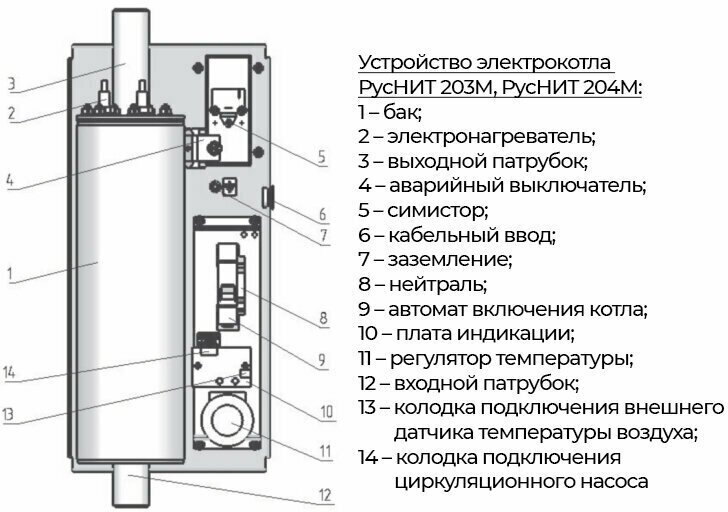 3
2
4
1
14
13
5
6
7
8
9
10
11
12

Устройство электрокотла РусНИТ 203М, РусНИТ 204М:
1 – бак;
2 – электронагреватель;
3 – выходной патрубок;
4 – аварийный выключатель;
5 – симистор;
6 – кабельный ввод;
7 – заземление;
8 – нейтраль;
9 – автомат включения котла;
10 – плата индикации;
11 – регулятор температуры;
12 – входной патрубок;
13 – колодка подключения внешнего датчика температуры воздуха;
14 – колодка подключения циркуляционного насоса