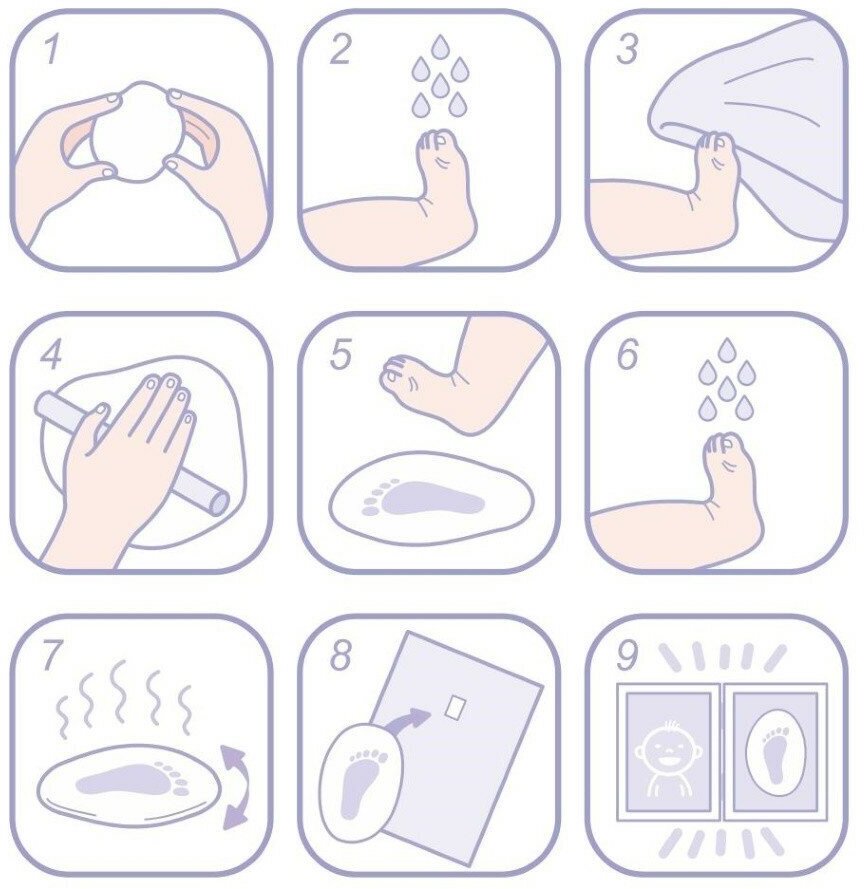 1

2

3

4

5

6

7

8

9