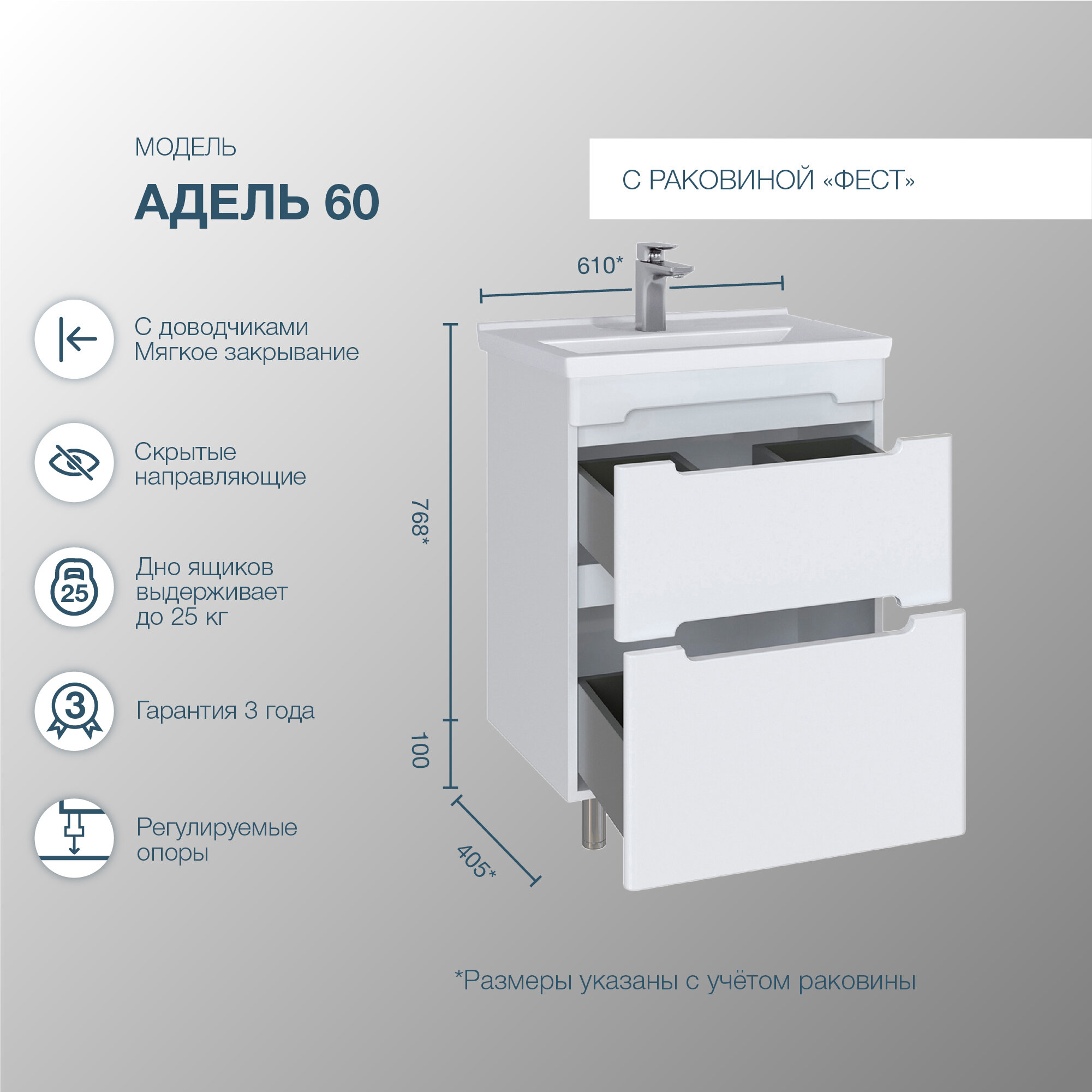 МОДЕЛЬ

АДЕЛЬ 60

С РАКОВИНОЙ «ФЕСТ»

С доводчиками
Мягкое закрывание

Скрытые направляющие

25

Дно ящиков выдерживает до 25 кг

3

Гарантия 3 года

Регулируемые опоры

610*

768*

100

405*

*Размеры указаны с учётом раковины