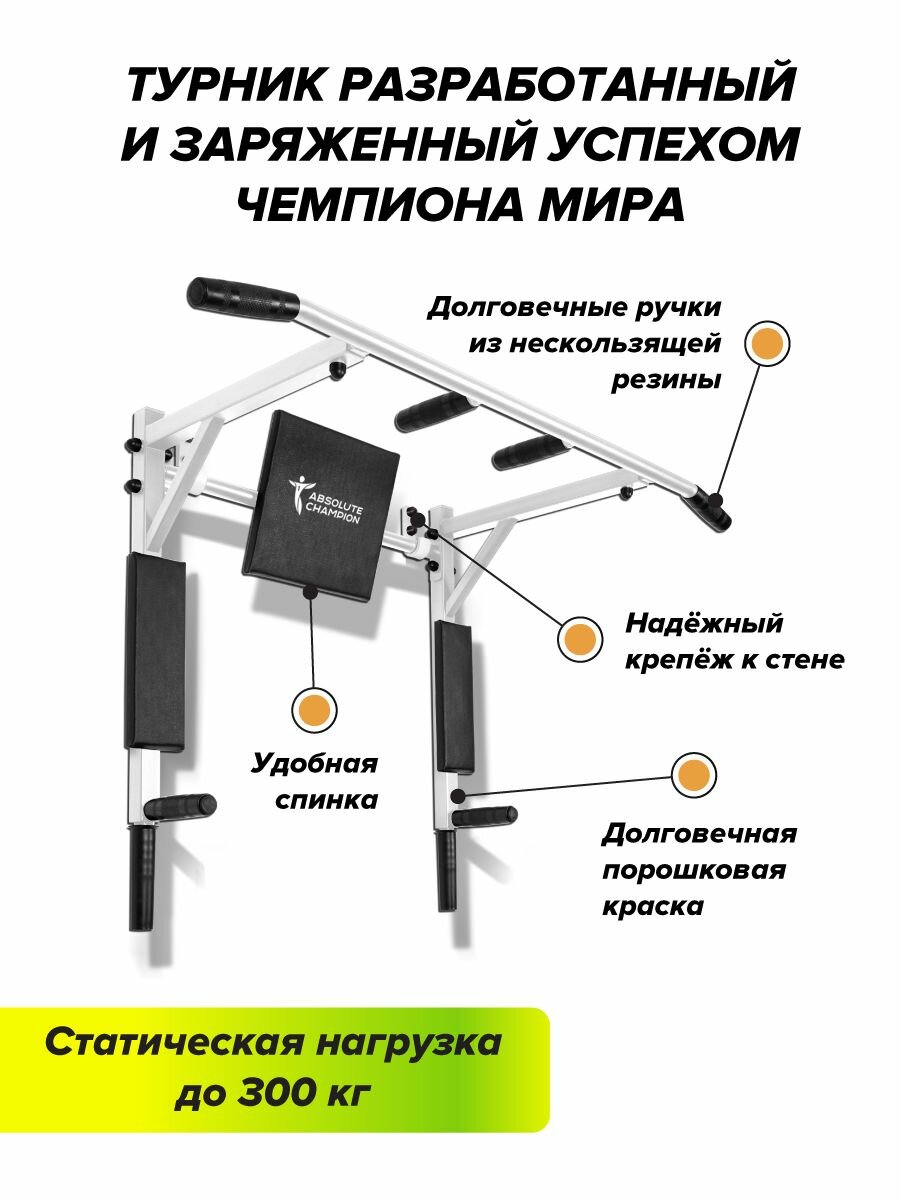 ТУРНИК РАЗРАБОТАННЫЙ И ЗАРЯЖЕННЫЙ УСПЕХОМ ЧЕМПИОНА МИРА

Долговечные ручки из нескользящей резины

ABSOLUTE CHAMPION

Надёжный крепёж к стене

Удобная спинка

Долговечная порошковая краска

Статическая нагрузка до 300 кг