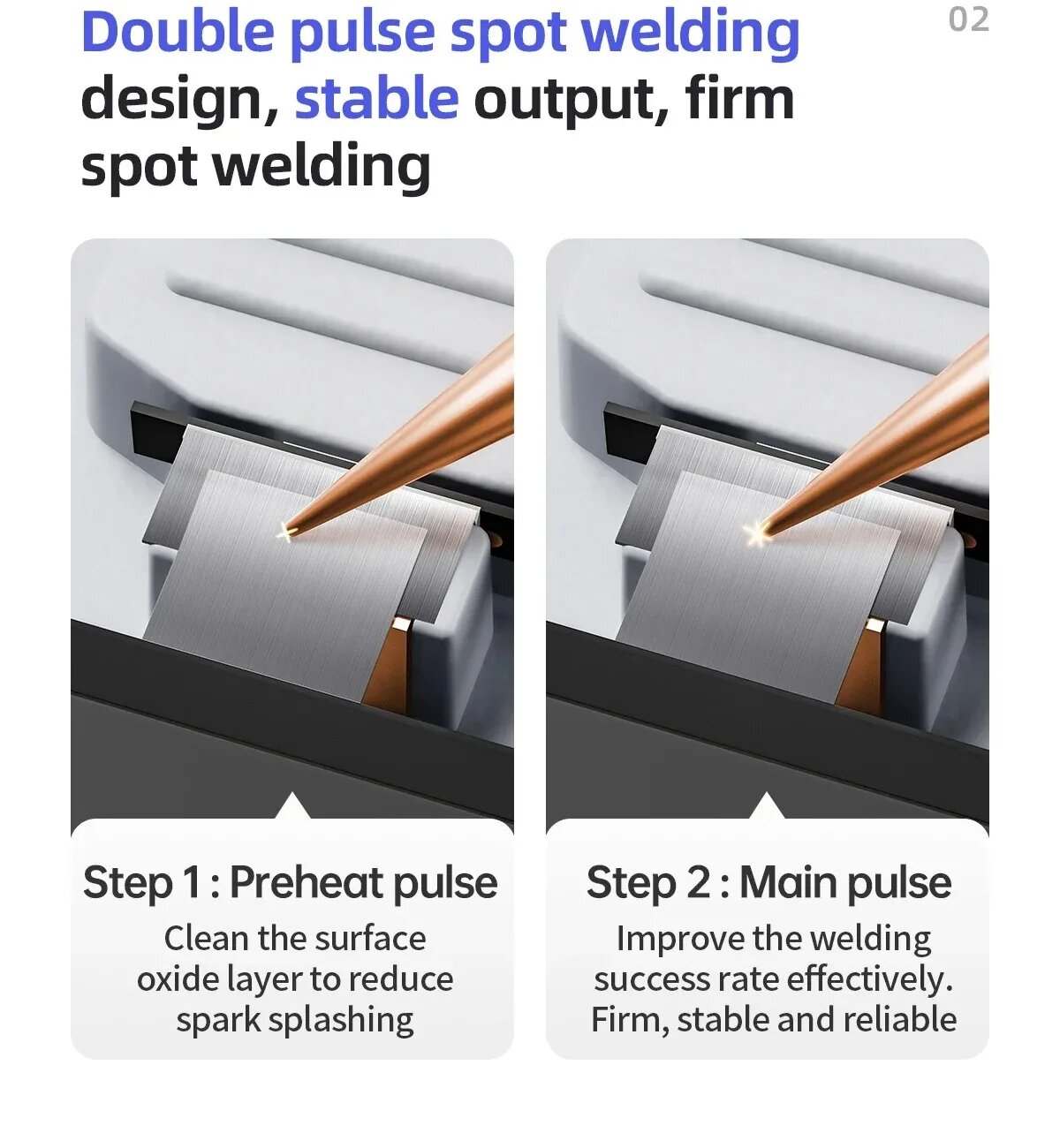 Double pulse spot welding design, stable output, firm spot welding

02

Step 1 : Preheat pulse

Clean the surface oxide layer to reduce spark splashing

Step 2 : Main pulse

Improve the welding success rate effectively. Firm, stable and reliable