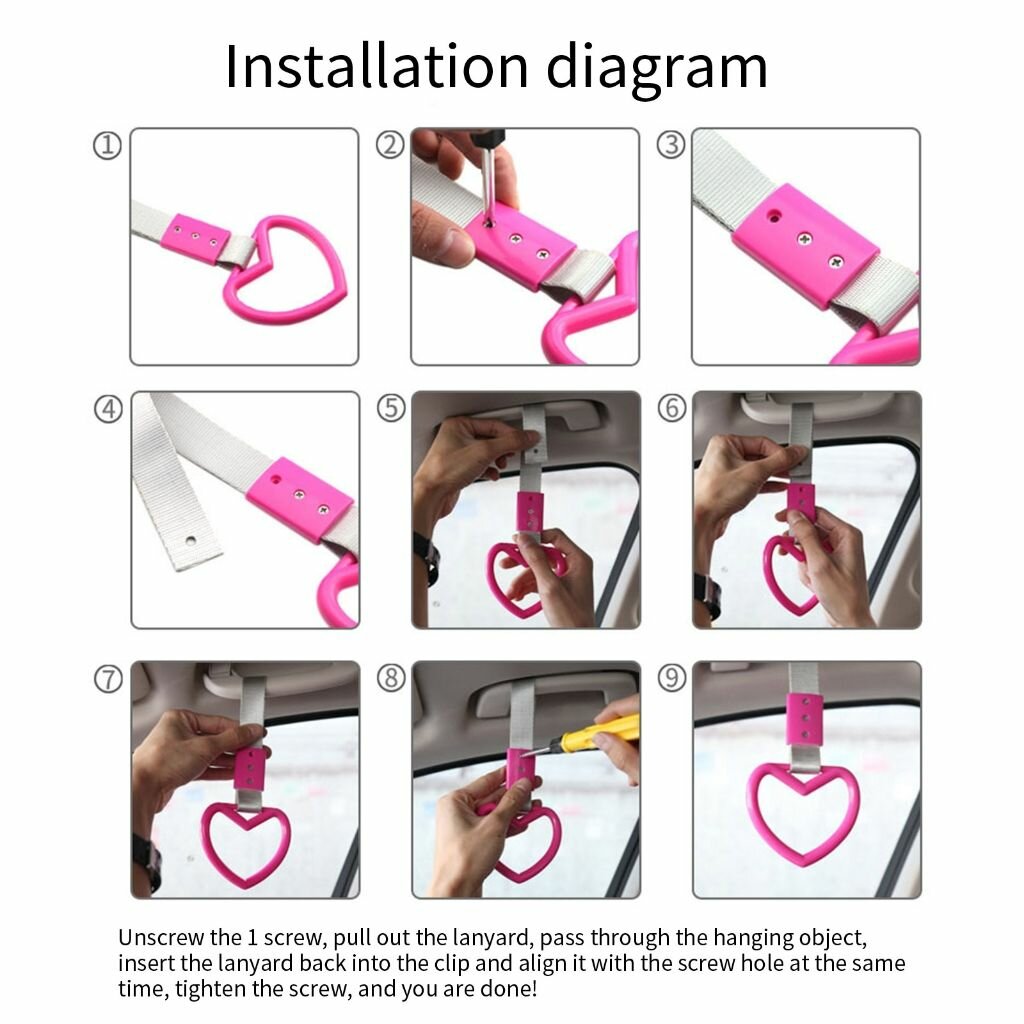 Installation diagram

①

②

③

④

⑤

⑥

⑦

⑧

⑨

Unscrew the 1 screw, pull out the lanyard, pass through the hanging object, insert the lanyard back into the clip and align it with the screw hole at the same time, tighten the screw, and you are done!