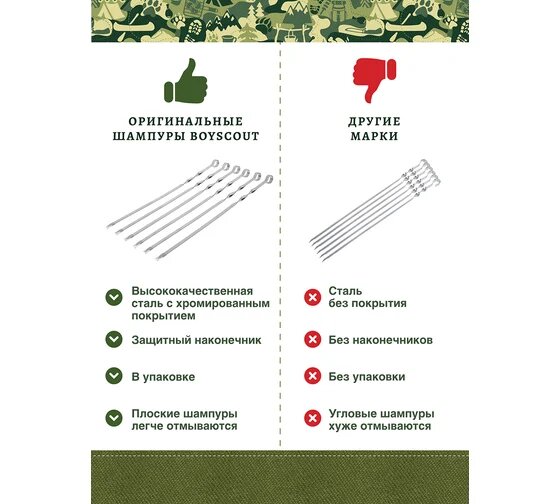 ОРИГИНАЛЬНЫЕ ШАМПУРЫ BOYSCOUT

Высококачественная сталь с хромированным покрытием

Защитный наконечник

В упаковке

Плоские шампуры легче отмываются

ДРУГИЕ МАРКИ

Сталь без покрытия

Без наконечников

Без упаковки

Угловые шампуры хуже отмываются