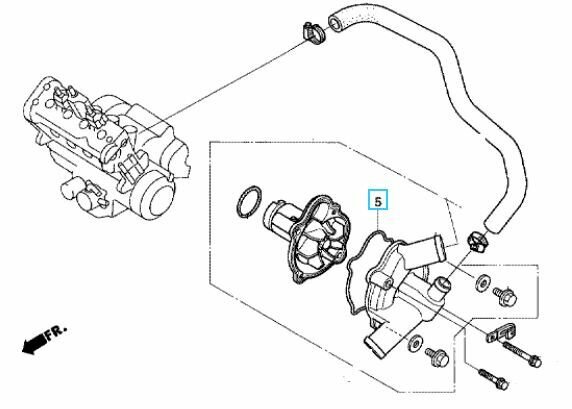 5

FR.