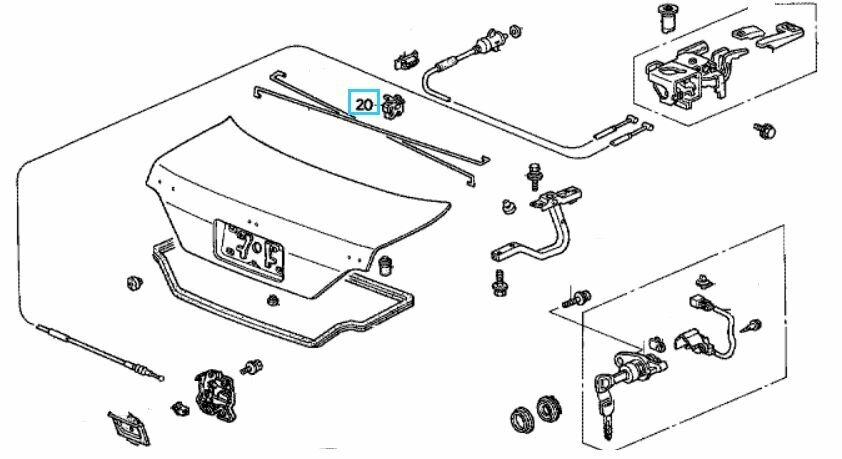 20