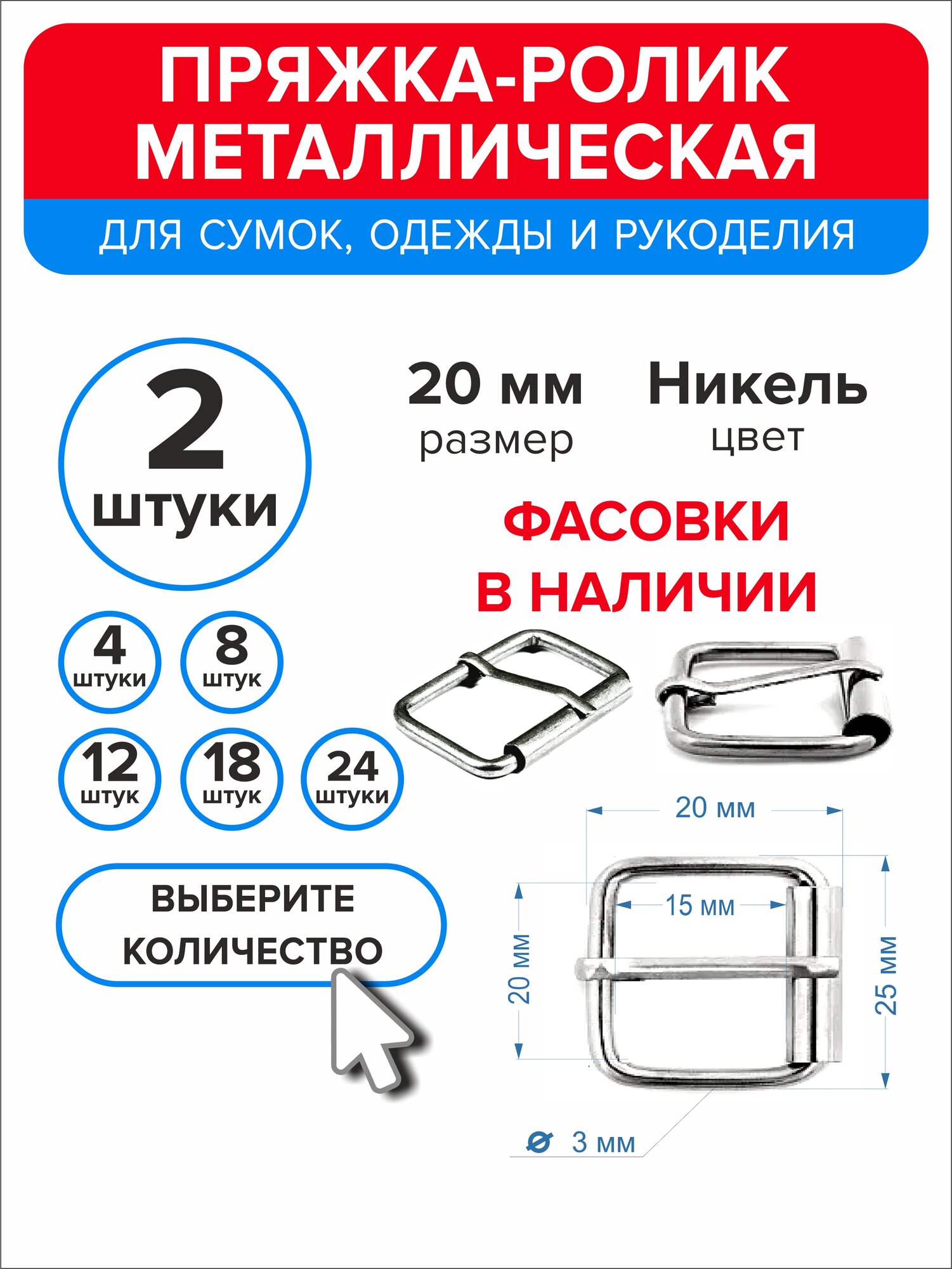 ПРЯЖКА-РОЛИК МЕТАЛЛИЧЕСКАЯ

ДЛЯ СУМОК, ОДЕЖДЫ И РУКОДЕЛИЯ

2 штуки

20 мм
размер

Никель
цвет

ФАСОВКИ В НАЛИЧИИ

4 штуки

8 штук

12 штук

18 штук

24 штуки

ВЫБЕРИТЕ КОЛИЧЕСТВО

20 мм

15 мм

20 мм

25 мм

⌀ 3 мм