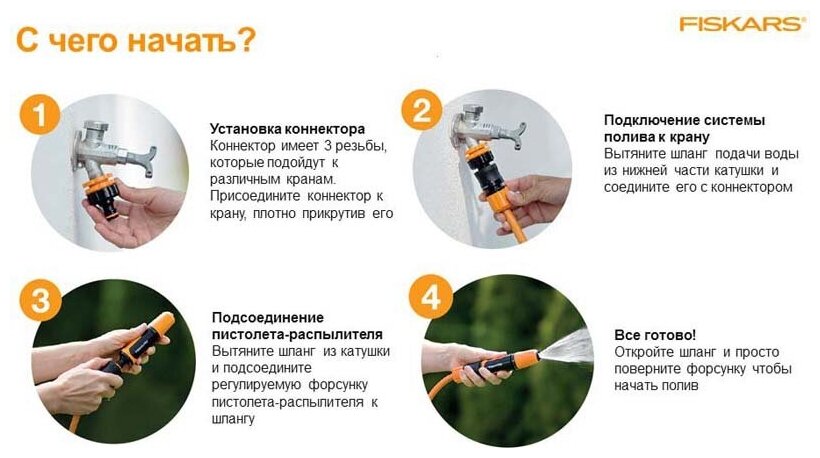 С чего начать?

FISKARS

1

Установка коннектора
Коннектор имеет 3 резьбы, которые подойдут к различным кранам.
Присоедините коннектор к крану, плотно прикрутив его

2

Подключение системы полива к крану
Вытяните шланг подачи воды из нижней части катушки и соедините его с коннектором

3

Подсоединение пистолета-распылителя
Вытяните шланг из катушки и подсоедините регулируемую форсунку пистолета-распылителя к шлангу

4

Все готово!
Откройте шланг и просто поверните форсунку чтобы начать полив