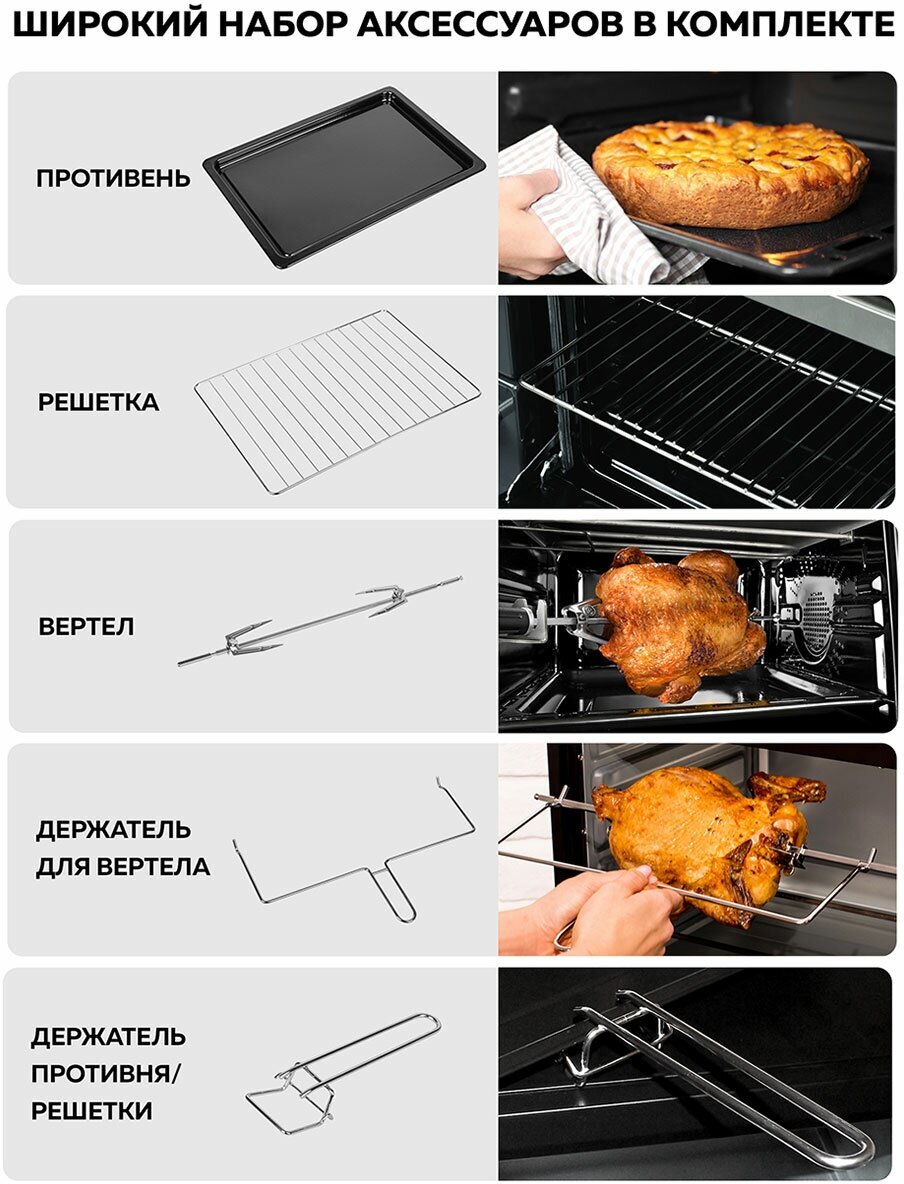 ШИРОКИЙ НАБОР АКСЕССУАРОВ В КОМПЛЕКТЕ

ПРОТИВЕНЬ

РЕШЕТКА

ВЕРТЕЛ

ДЕРЖАТЕЛЬ ДЛЯ ВЕРТЕЛА

ДЕРЖАТЕЛЬ ПРОТИВНЯ/ РЕШЕТКИ