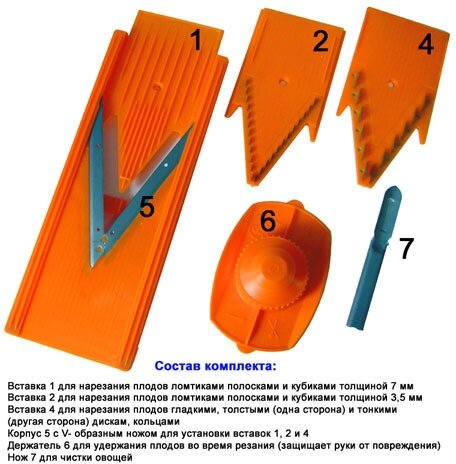 1
2
4
5
6
7

Состав комплекта:

Вставка 1 для нарезания плодов ломтиками полосками и кубиками толщиной 7 мм
Вставка 2 для нарезания плодов ломтиками полосками и кубиками толщиной 3,5 мм
Вставка 4 для нарезания плодов гладкими, толстыми (одна сторона) и тонкими (другая сторона) дискам, кольцами
Корпус 5 с V- образным ножом для установки вставок 1, 2 и 4
Держатель 6 для удержания плодов во время резания (защищает руки от повреждения)
Нож 7 для чистки овощей