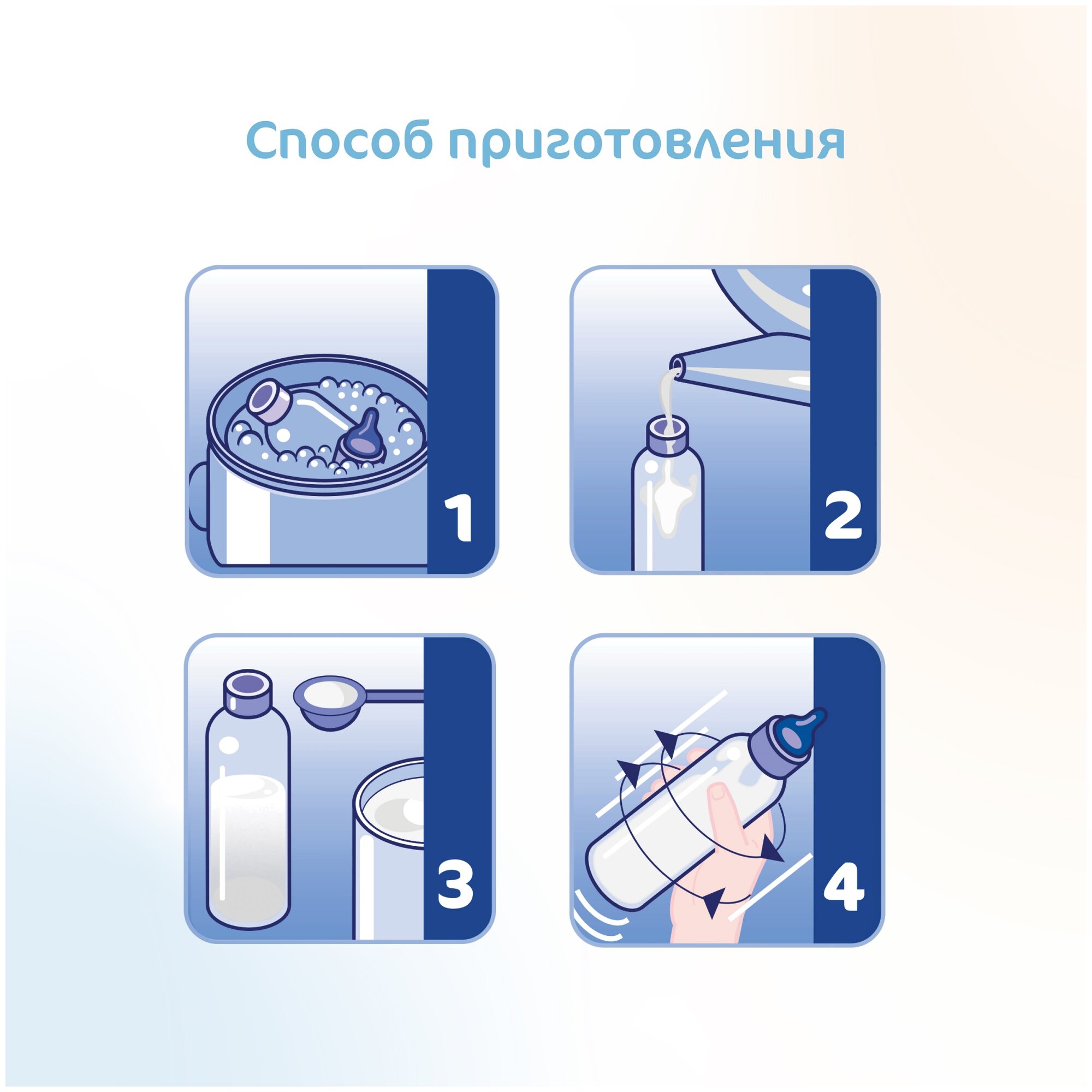 Способ приготовления

1

2

3

4