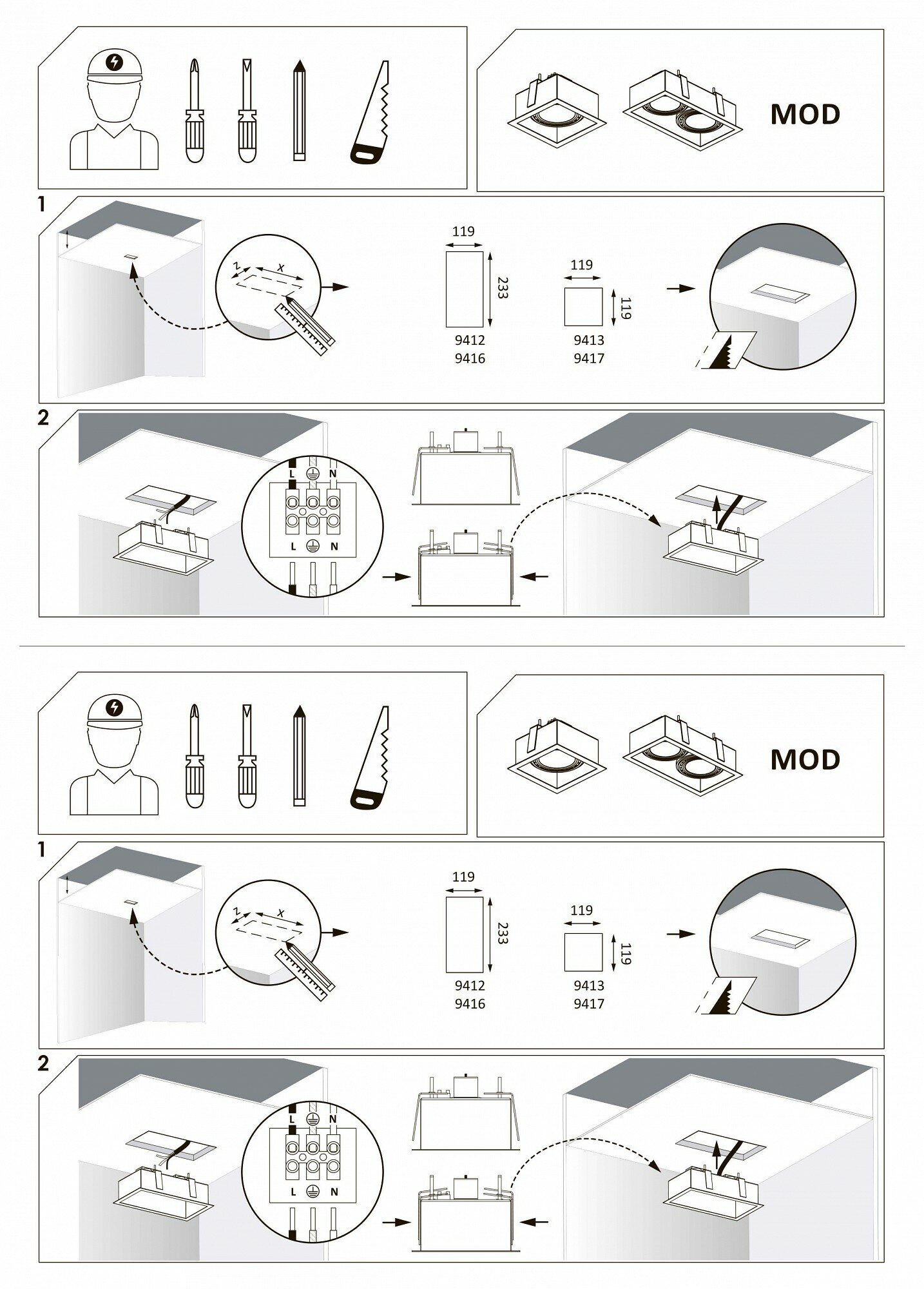 MOD

1

z x

119

233

9412
9416

119

119

9413
9417

2

L N

L N

MOD

1

z x

119

233

9412
9416

119

119

9413
9417

2

L N

L N