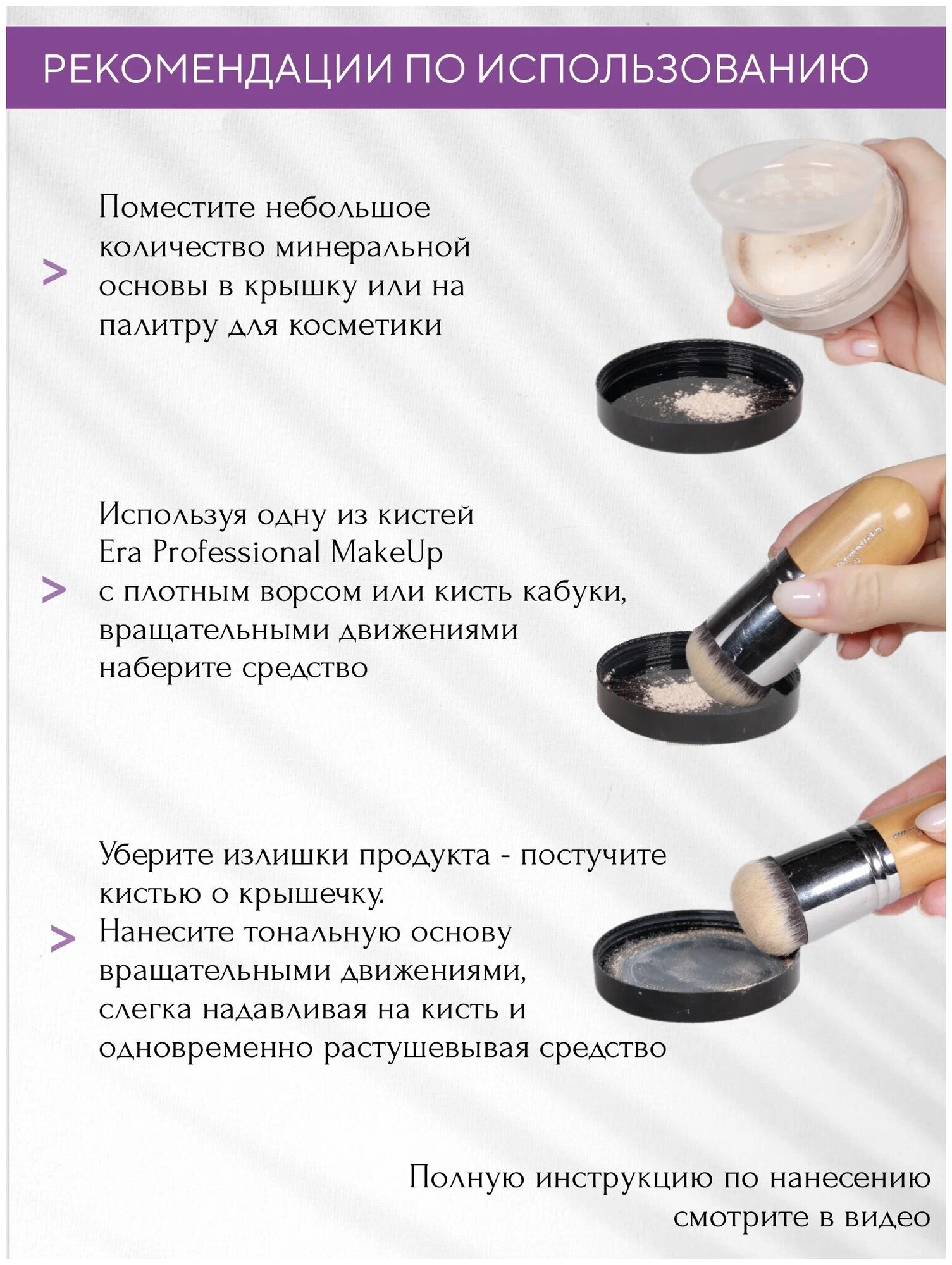 РЕКОМЕНДАЦИИ ПО ИСПОЛЬЗОВАНИЮ

> Поместите небольшое количество минеральной основы в крышку или на палитру для косметики

> Используя одну из кистей Era Professional MakeUp с плотным ворсом или кисть кабуки, вращательными движениями наберите средство

> Уберите излишки продукта - постучите кистью о крышечку. Нанесите тональную основу вращательными движениями, слегка надавливая на кисть и одновременно растушевывая средство

Полную инструкцию по нанесению смотрите в видео