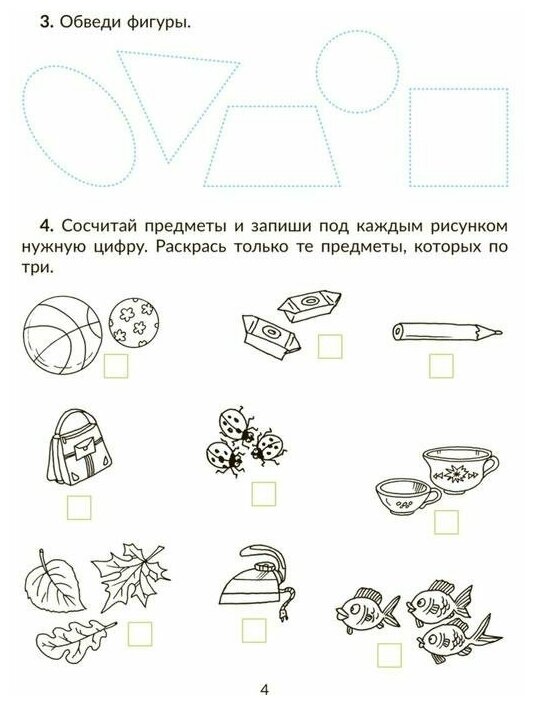 3. Обведи фигуры.

4. Сосчитай предметы и запиши под каждым рисунком нужную цифру. Раскрась только те предметы, которых по три.

4