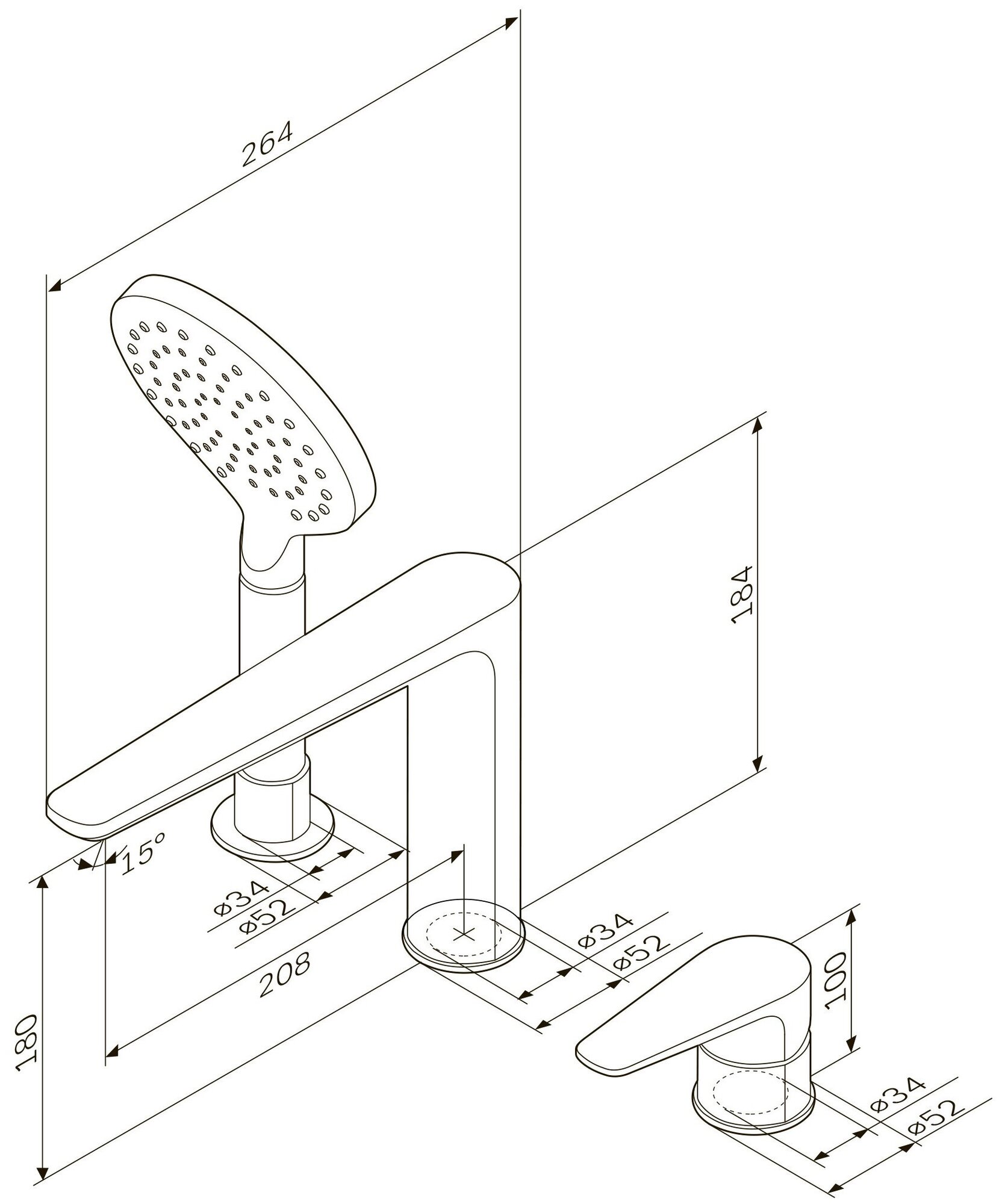 264

184

15°

Ø34

Ø52

208

180

Ø34

Ø52

100

Ø34

Ø52