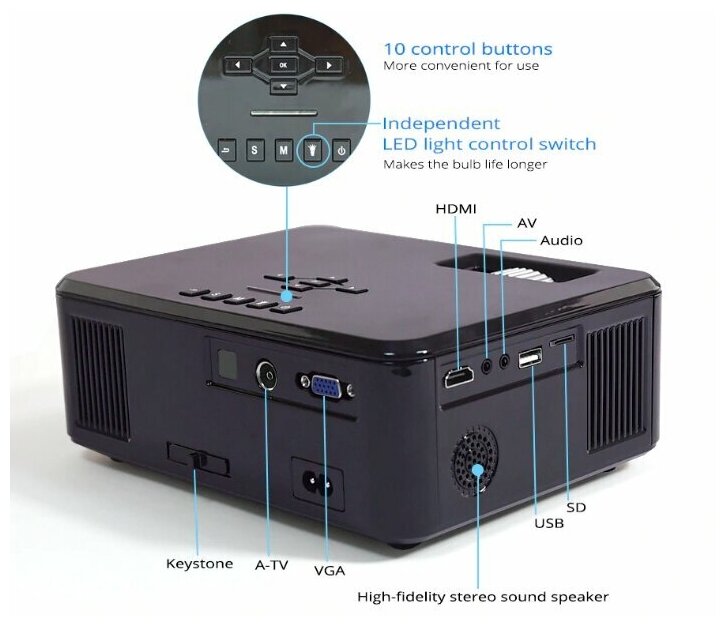 OK

S M

10 control buttons
More convenient for use

Independent
LED light control switch
Makes the bulb life longer

HDMI

AV

Audio

SD

USB

Keystone

A-TV

VGA

High-fidelity stereo sound speaker