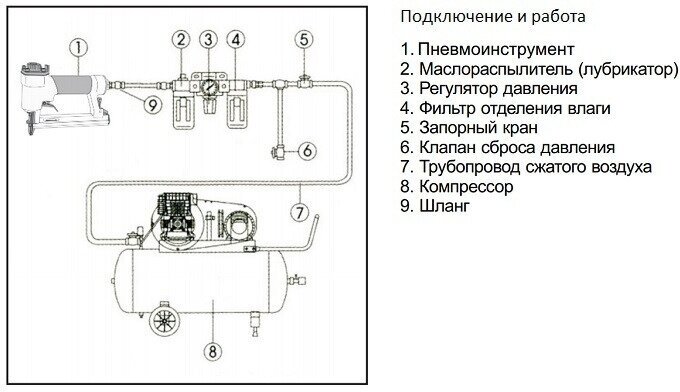 1 2 3 4 5
9
6
7
8

Подключение и работа

1. Пневмоинструмент
2. Маслораспылитель (лубрикатор)
3. Регулятор давления
4. Фильтр отделения влаги
5. Запорный кран
6. Клапан сброса давления
7. Трубопровод сжатого воздуха
8. Компрессор
9. Шланг