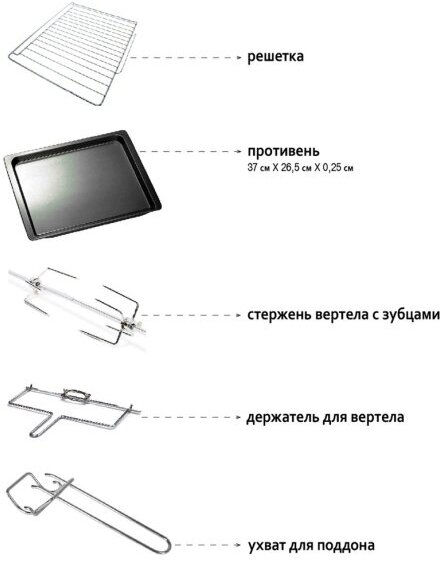 решетка

противень
37 см X 26,5 см X 0,25 см

стержень вертела с зубцами

держатель для вертела

ухват для поддона